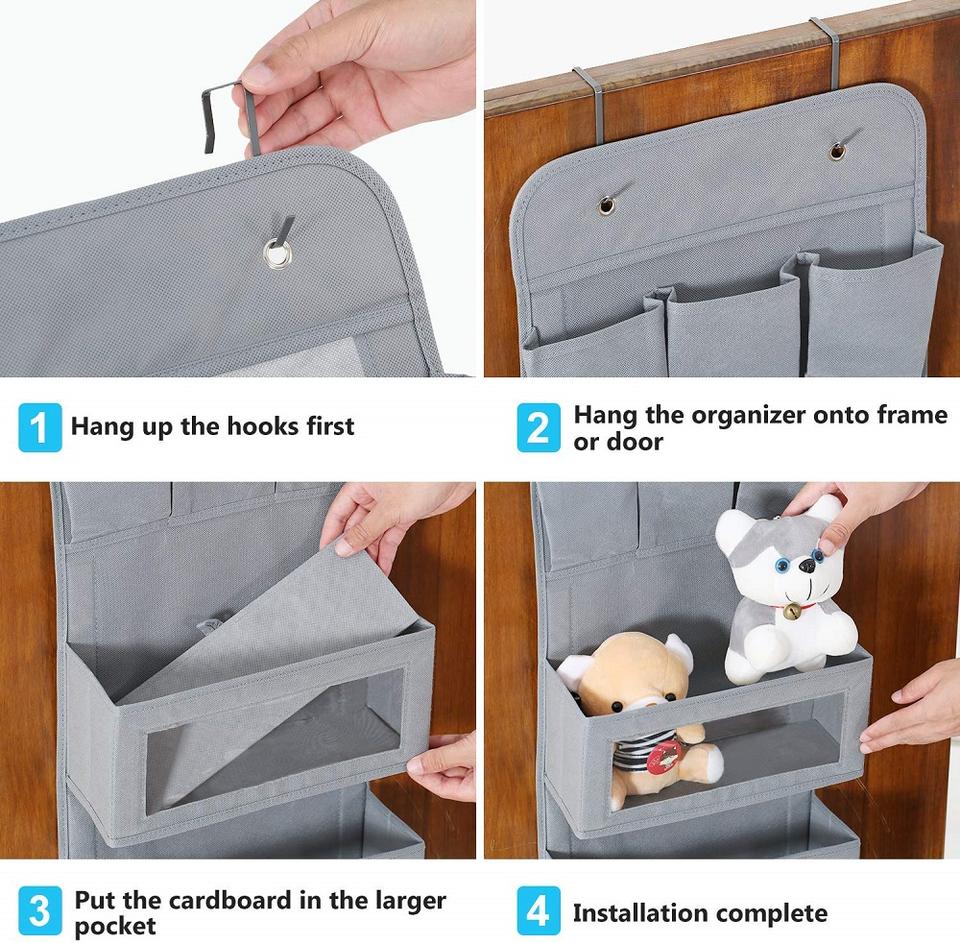 1 Hang up the hooks first

2 Hang the organizer onto frame or door

3 Put the cardboard in the larger pocket

4 Installation complete