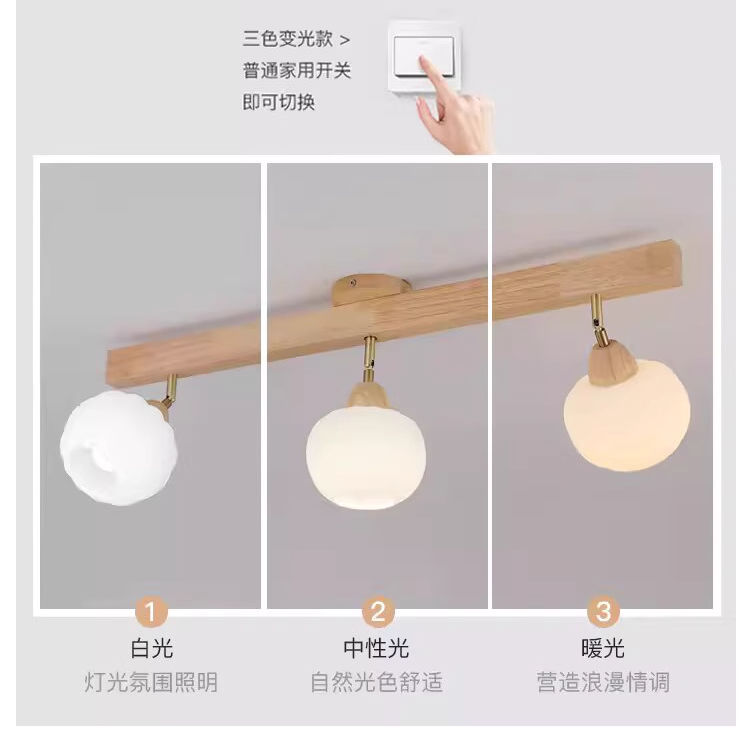 三色变光款 >
普通家用开关
即可切换

1
白光
灯光氛围照明

2
中性光
自然光色舒适

3
暖光
营造浪漫情调