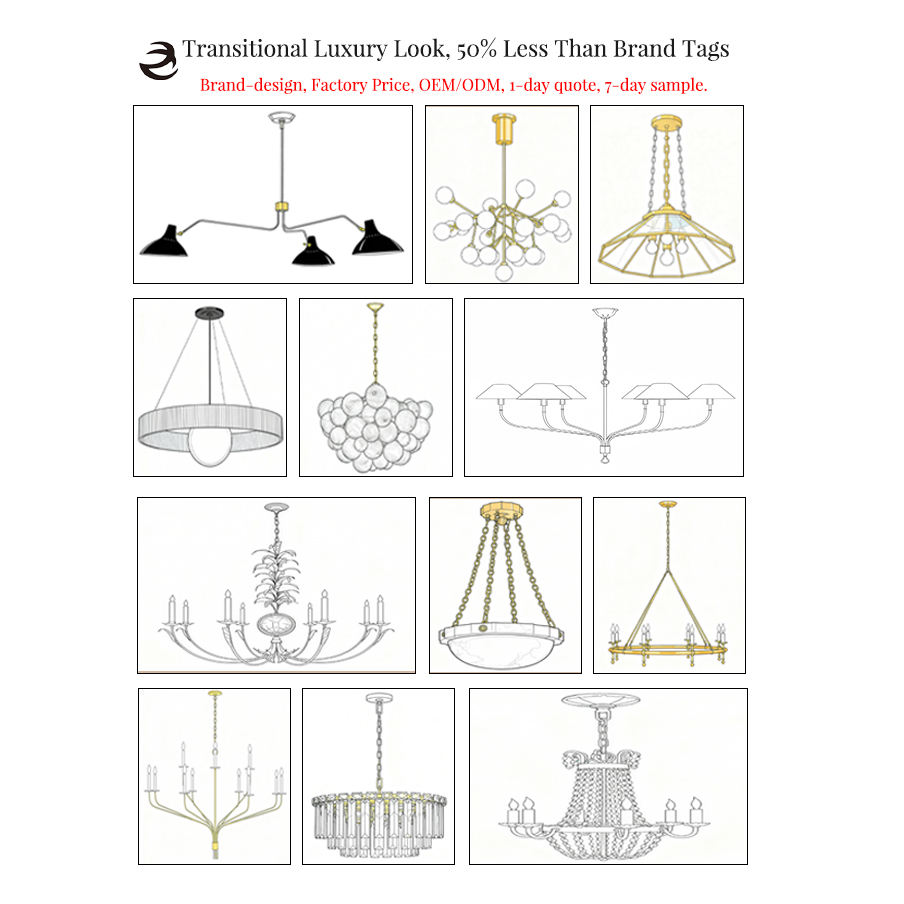 Transitional Luxury Look, 50% Less Than Brand Tags

Brand-design, Factory Price, OEM/ODM, 1-day quote, 7-day sample.