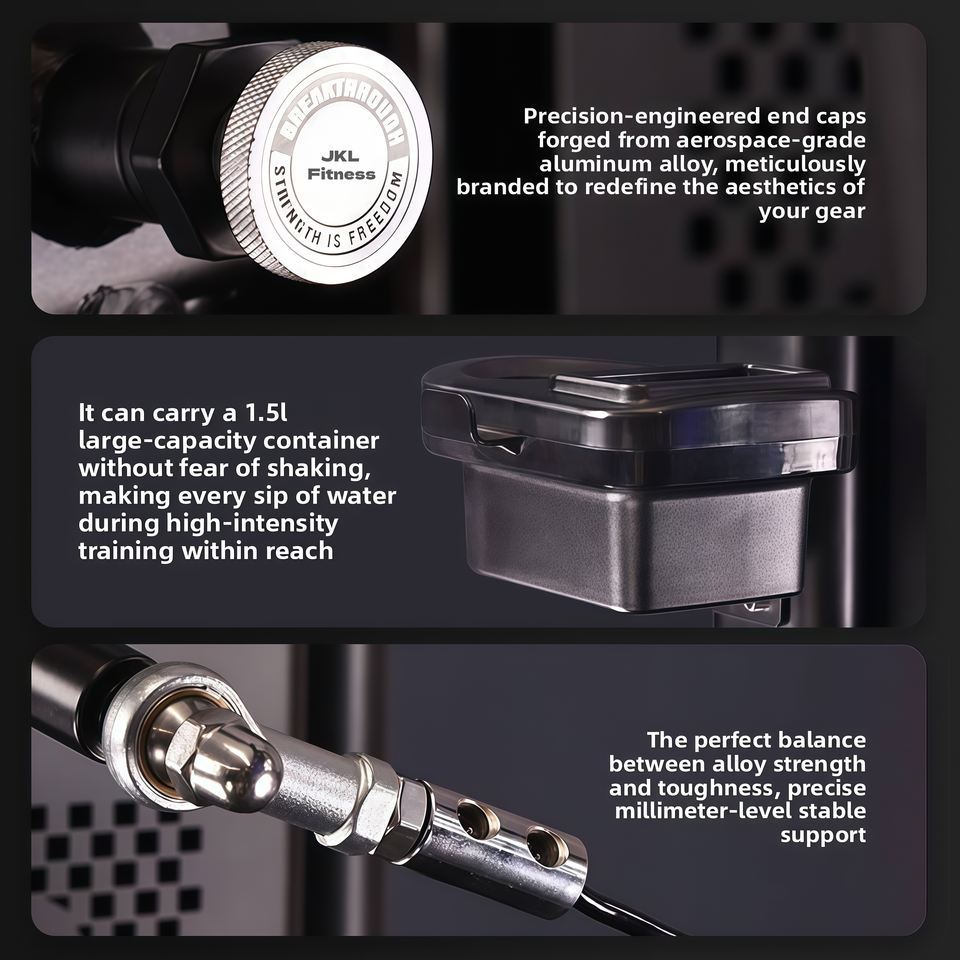 BREAKTHROUGH
JKL Fitness
STRENGTH IS FREEDOM

Precision-engineered end caps forged from aerospace-grade aluminum alloy, meticulously branded to redefine the aesthetics of your gear

It can carry a 1.5l large-capacity container without fear of shaking, making every sip of water during high-intensity training within reach

The perfect balance between alloy strength and toughness, precise millimeter-level stable support