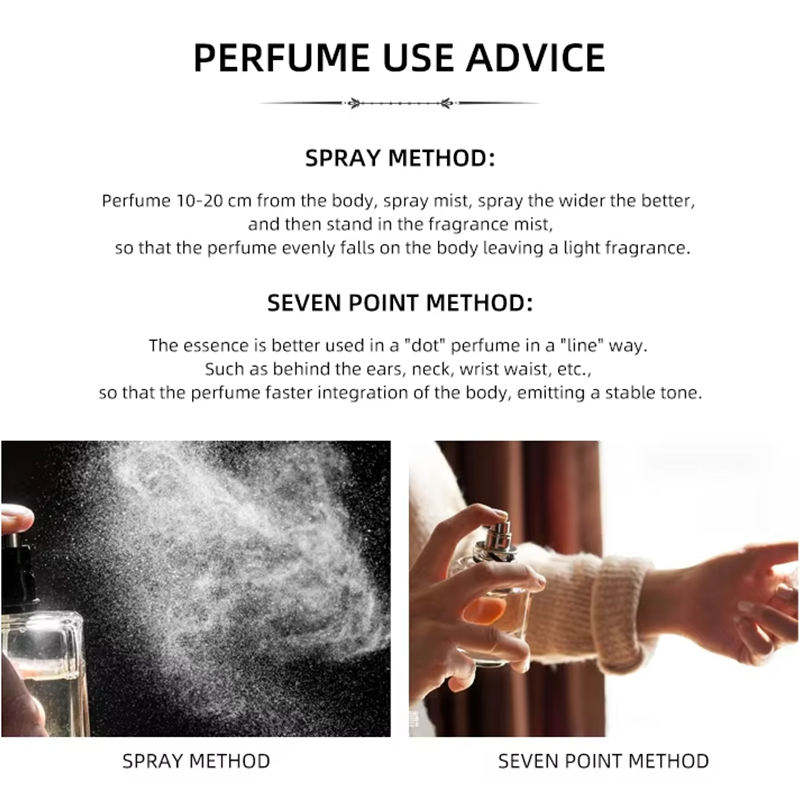 PERFUME USE ADVICE

SPRAY METHOD:

Perfume 10-20 cm from the body, spray mist, spray the wider the better, and then stand in the fragrance mist, so that the perfume evenly falls on the body leaving a light fragrance.

SEVEN POINT METHOD:

The essence is better used in a "dot" perfume in a "line" way. Such as behind the ears, neck, wrist waist, etc., so that the perfume faster integration of the body, emitting a stable tone.

SPRAY METHOD

SEVEN POINT METHOD