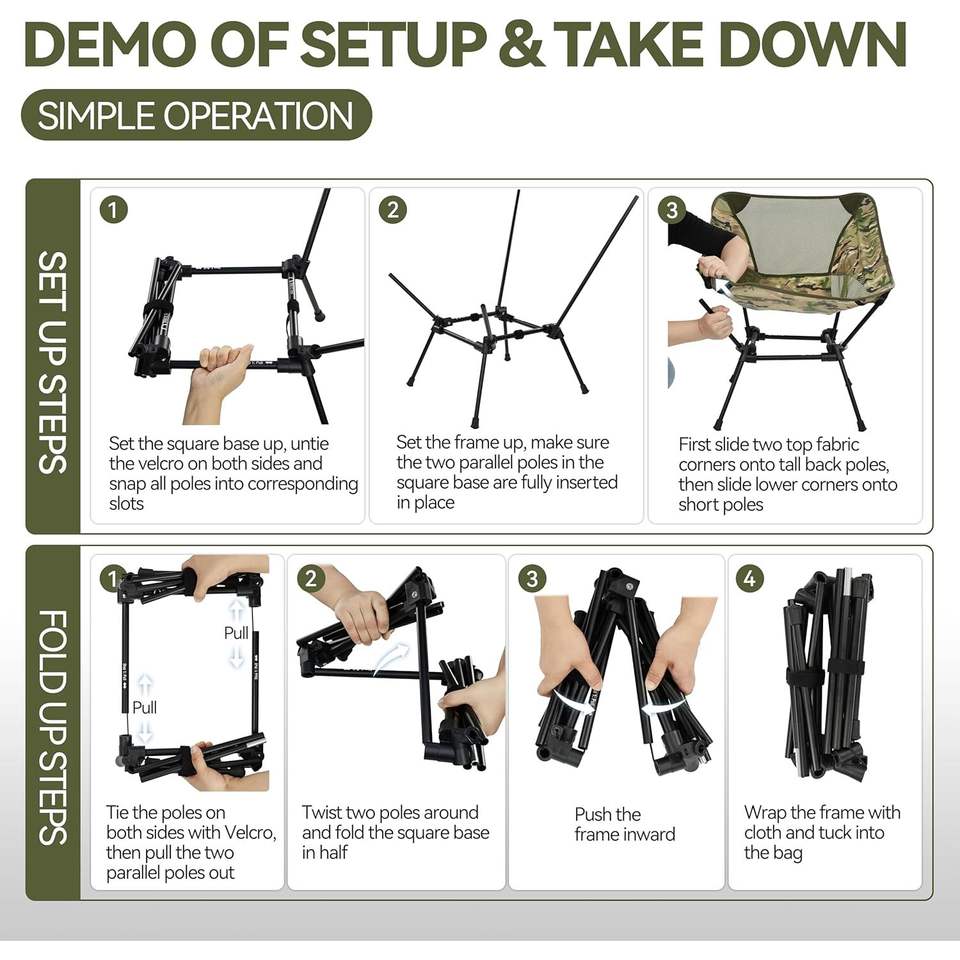 DEMO OF SETUP & TAKE DOWN

SIMPLE OPERATION

SET UP STEPS

1

Set the square base up, untie the velcro on both sides and snap all poles into corresponding slots

2

Set the frame up, make sure the two parallel poles in the square base are fully inserted in place

3

First slide two top fabric corners onto tall back poles, then slide lower corners onto short poles

FOLD UP STEPS

1

Pull

Pull

Tie the poles on both sides with Velcro, then pull the two parallel poles out

2

Twist two poles around and fold the square base in half

3

Push the frame inward

4

Wrap the frame with cloth and tuck into the bag