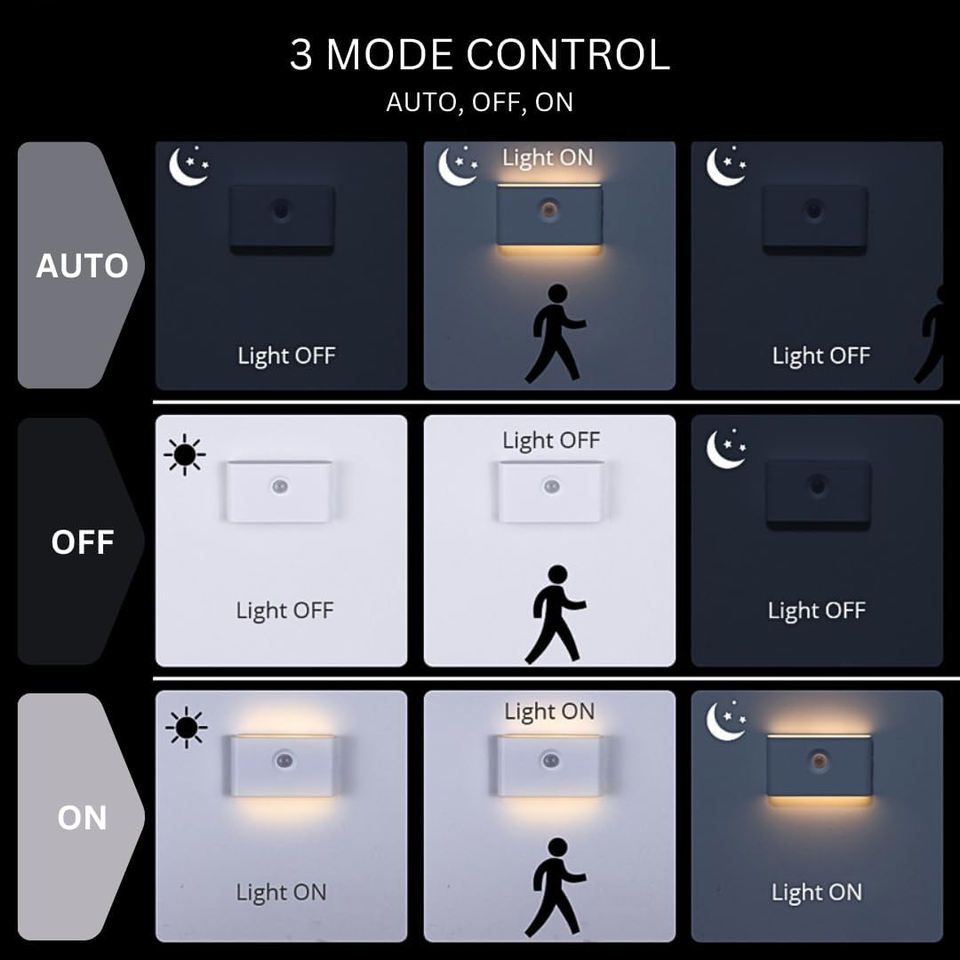 3 MODE CONTROL
AUTO, OFF, ON

AUTO

Light OFF

Light ON

Light OFF

OFF

Light OFF

Light OFF

Light OFF

ON

Light ON

Light ON

Light ON