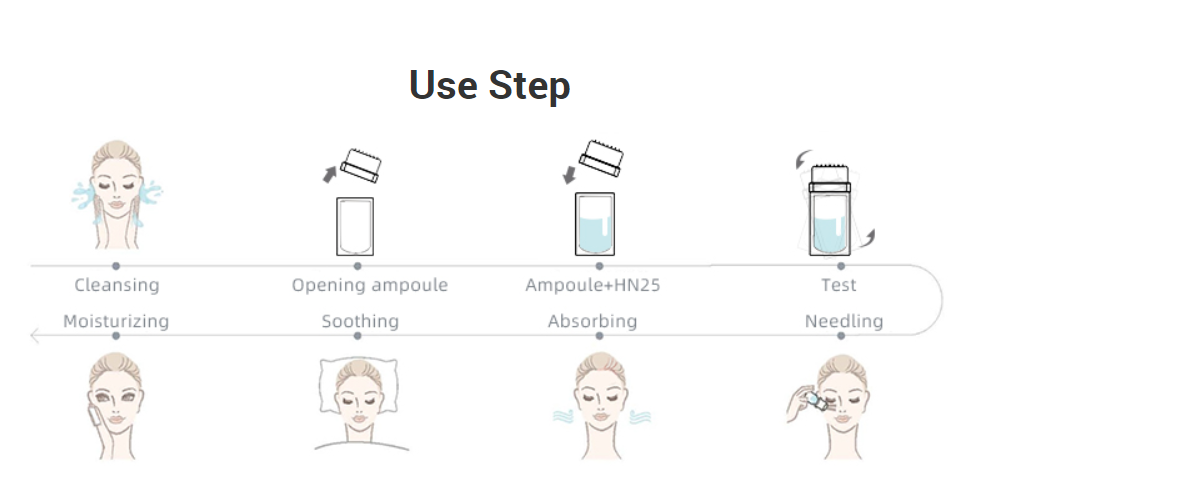 Use Step

Cleansing

Opening ampoule

Ampoule+HN25

Test

Moisturizing

Soothing

Absorbing

Needling