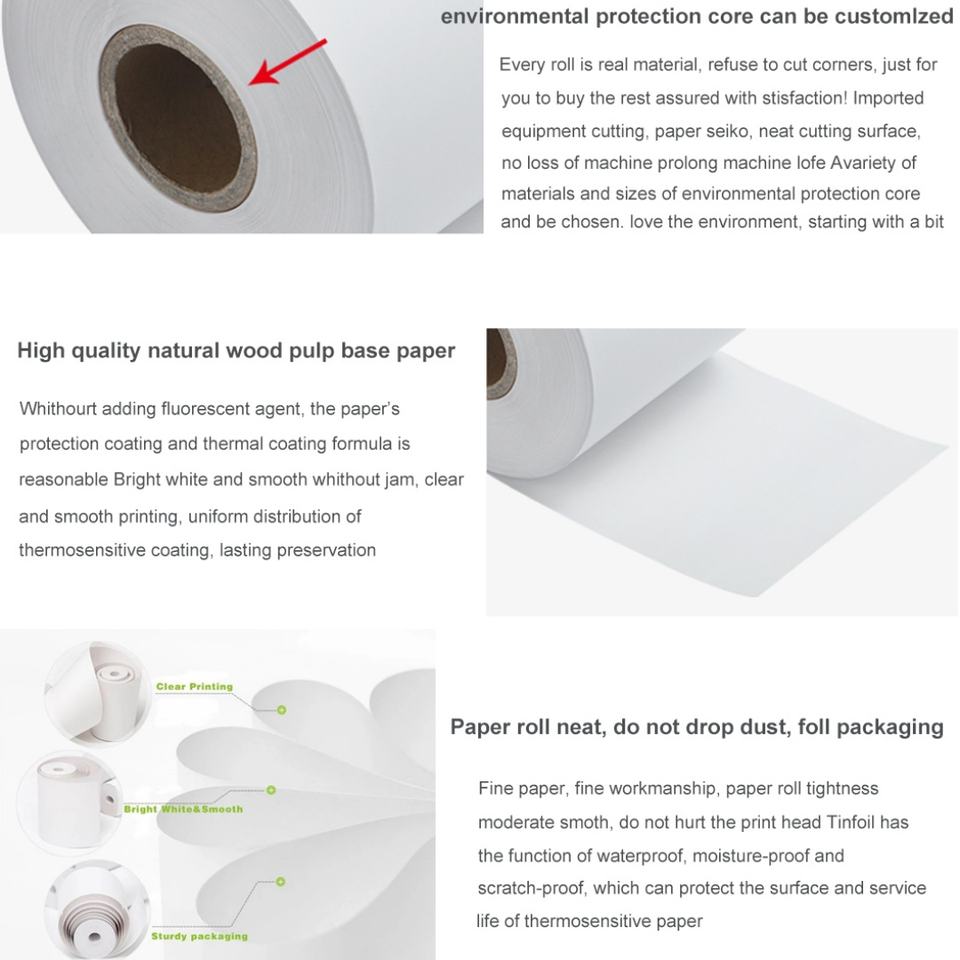 environmental protection core can be customlzed

Every roll is real material, refuse to cut corners, just for you to buy the rest assured with stisfaction! Imported equipment cutting, paper seiko, neat cutting surface, no loss of machine prolong machine lofe Avariety of materials and sizes of environmental protection core and be chosen. love the environment, starting with a bit

High quality natural wood pulp base paper

Whithourt adding fluorescent agent, the paper's protection coating and thermal coating formula is reasonable Bright white and smooth whithout jam, clear and smooth printing, uniform distribution of thermosensitive coating, lasting preservation

Clear Printing

Bright White&Smooth

Sturdy packaging

Paper roll neat, do not drop dust, foll packaging

Fine paper, fine workmanship, paper roll tightness moderate smoth, do not hurt the print head Tinfoil has the function of waterproof, moisture-proof and scratch-proof, which can protect the surface and service life of thermosensitive paper