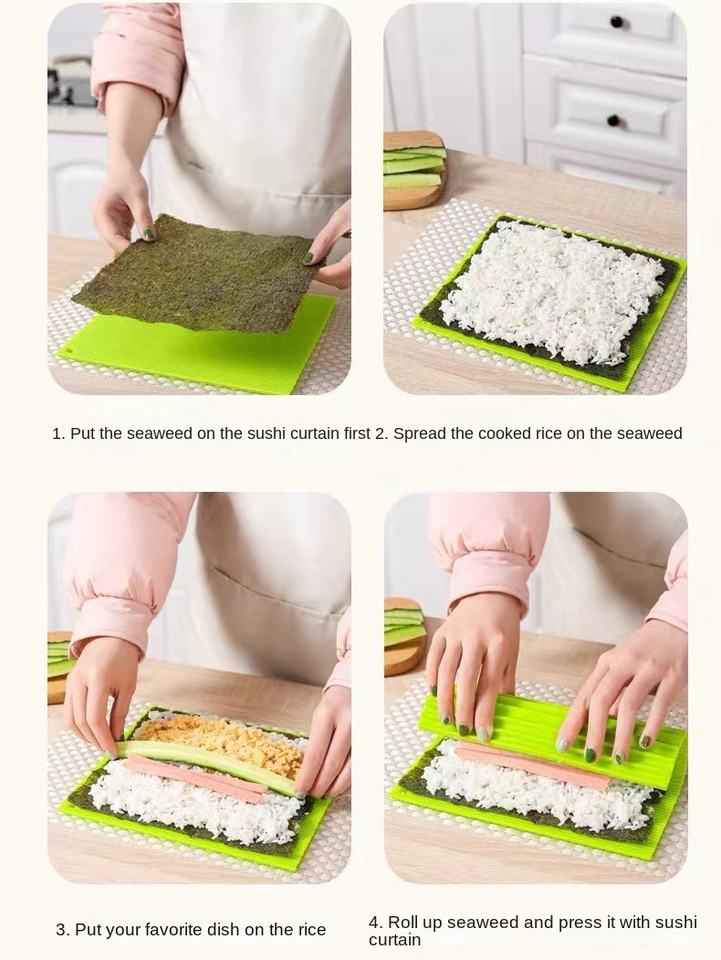 1. Put the seaweed on the sushi curtain first

2. Spread the cooked rice on the seaweed

3. Put your favorite dish on the rice

4. Roll up seaweed and press it with sushi curtain