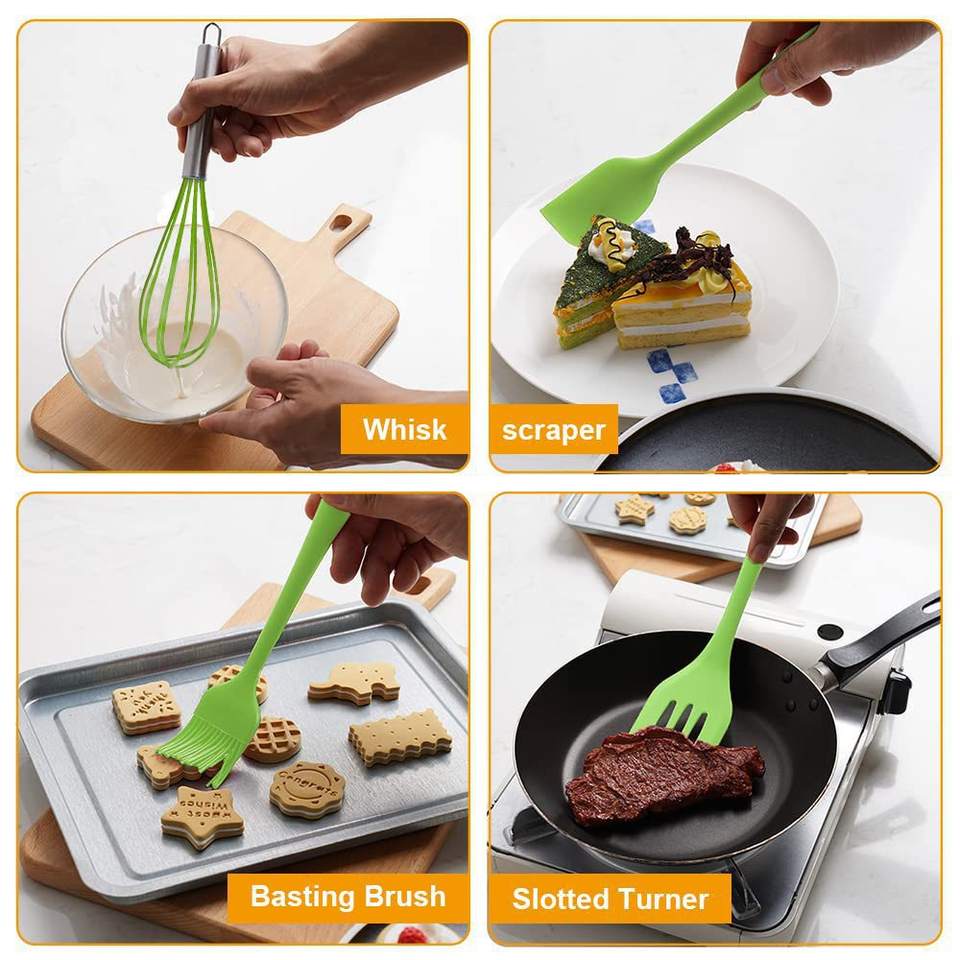 Whisk

scraper

Basting Brush

Slotted Turner