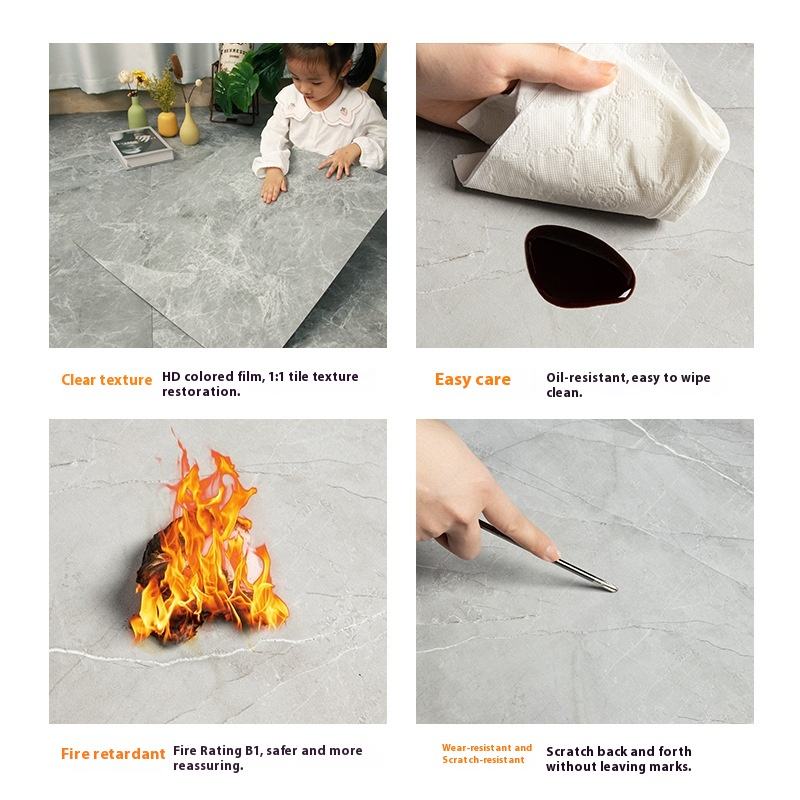 Clear texture

HD colored film, 1:1 tile texture restoration.

Easy care

Oil-resistant, easy to wipe clean.

Fire retardant

Fire Rating B1, safer and more reassuring.

Wear-resistant and Scratch-resistant

Scratch back and forth without leaving marks.