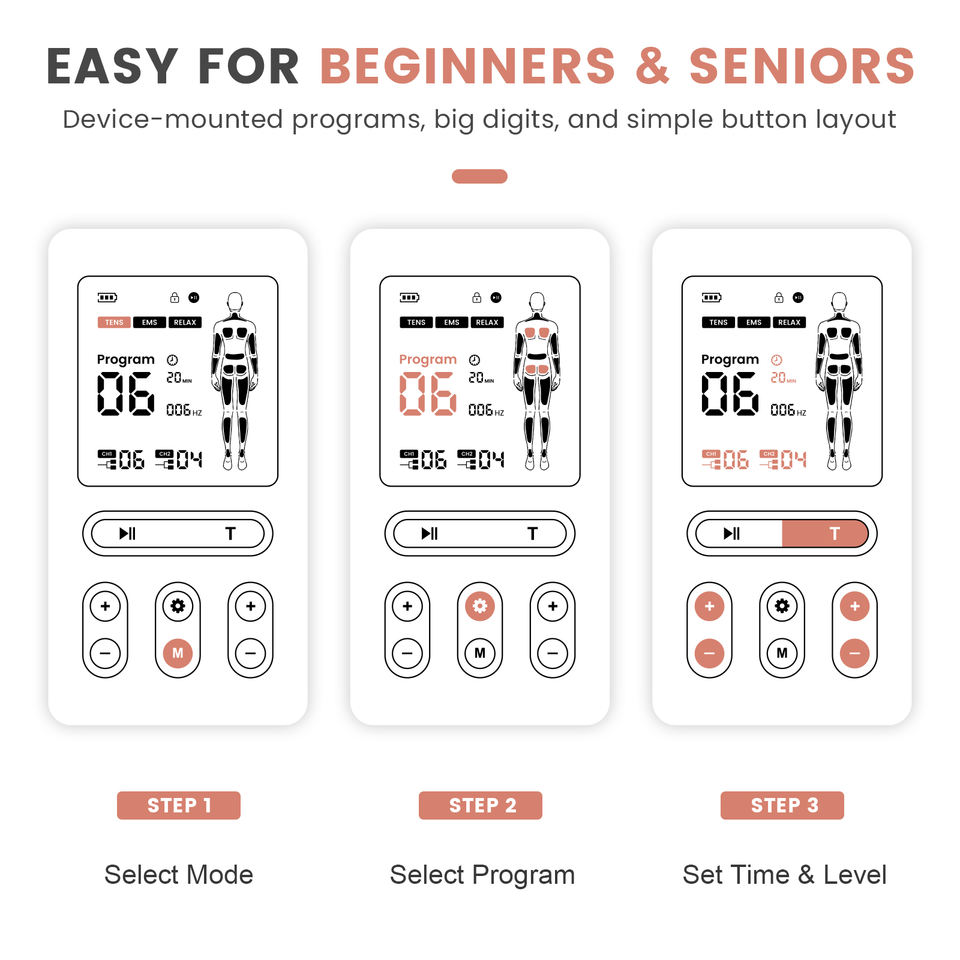 EASY FOR BEGINNERS & SENIORS

Device-mounted programs, big digits, and simple button layout

TENS EMS RELAX

Program

06

20 MIN

006 HZ

CH1 06 CH2 04

T

+

−

M

+

−

TENS EMS RELAX

Program

06

20 MIN

006 HZ

CH1 06 CH2 04

T

+

−

M

+

−

TENS EMS RELAX

Program

06

20 MIN

006 HZ

CH1 06 CH2 04

T

+

−

M

+

−

STEP 1

Select Mode

STEP 2

Select Program

STEP 3

Set Time & Level