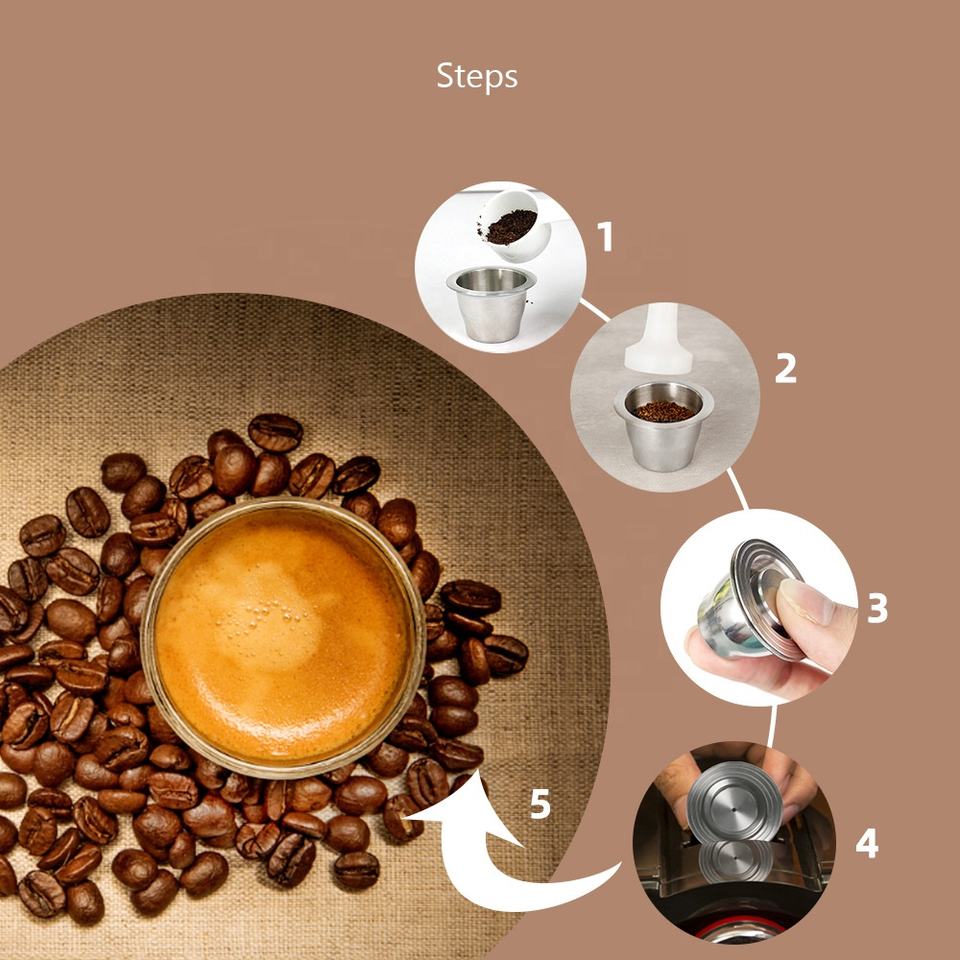 Steps

1

2

3

4

5