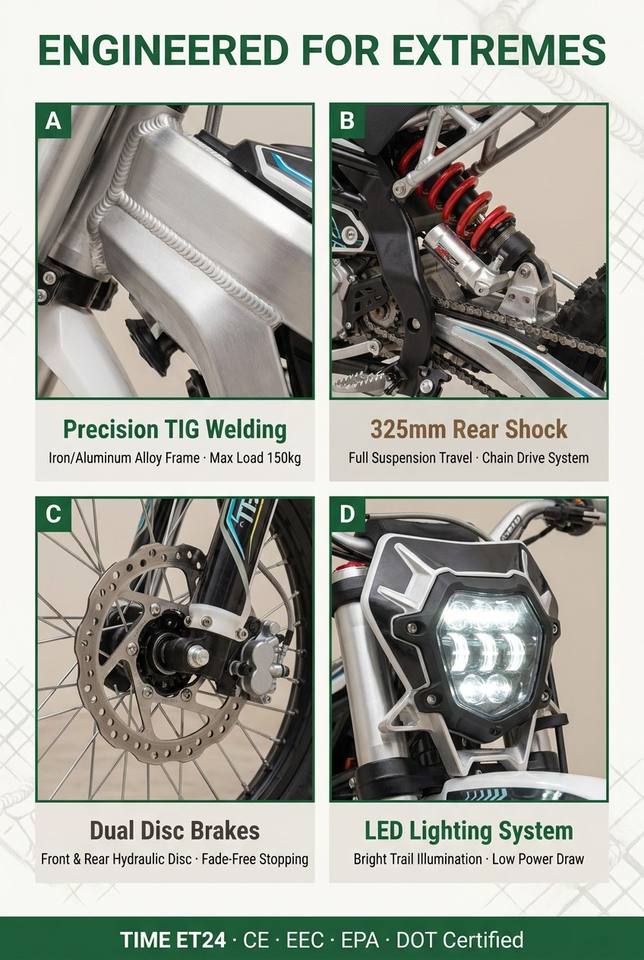 ENGINEERED FOR EXTREMES

A

Precision TIG Welding

Iron/Aluminum Alloy Frame · Max Load 150kg

B

325mm Rear Shock

Full Suspension Travel · Chain Drive System

C

Dual Disc Brakes

Front & Rear Hydraulic Disc · Fade-Free Stopping

D

LED Lighting System

Bright Trail Illumination · Low Power Draw

TIME ET24 · CE · EEC · EPA · DOT Certified