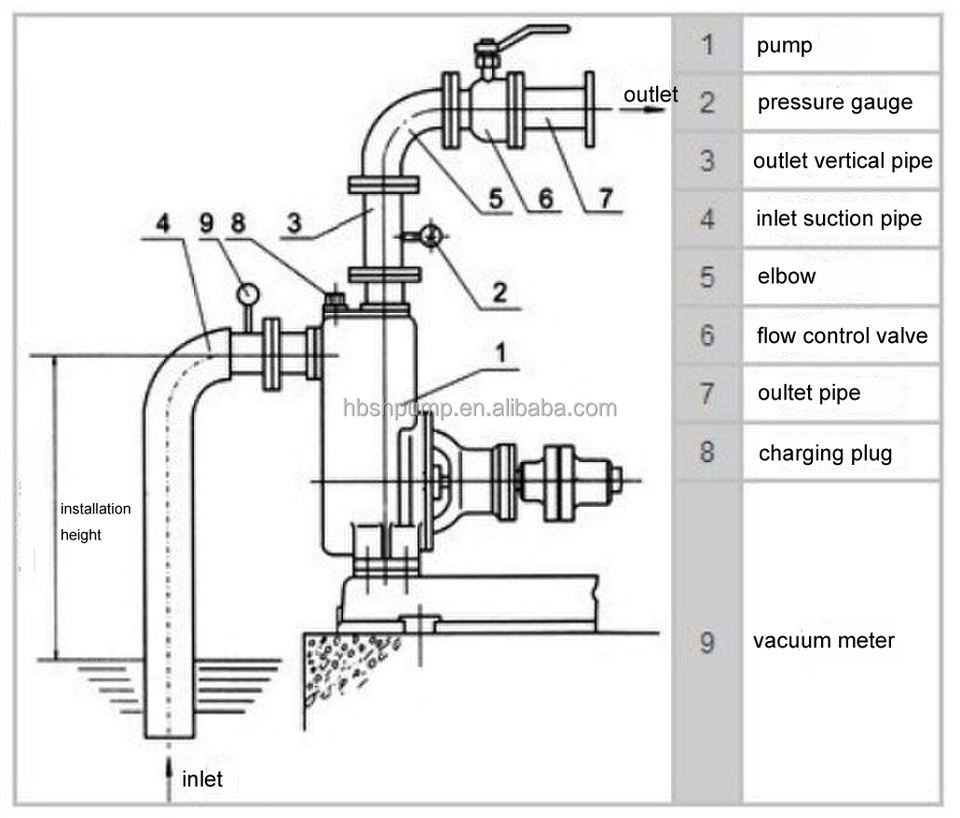 outlet

5 6 7

4 9 8 3

2

1

hbshpump.en.alibaba.com

installation height

inlet

| 1 | pump |
|---|---|
| 2 | pressure gauge |
| 3 | outlet vertical pipe |
| 4 | inlet suction pipe |
| 5 | elbow |
| 6 | flow control valve |
| 7 | oultet pipe |
| 8 | charging plug |
| 9 | vacuum meter |