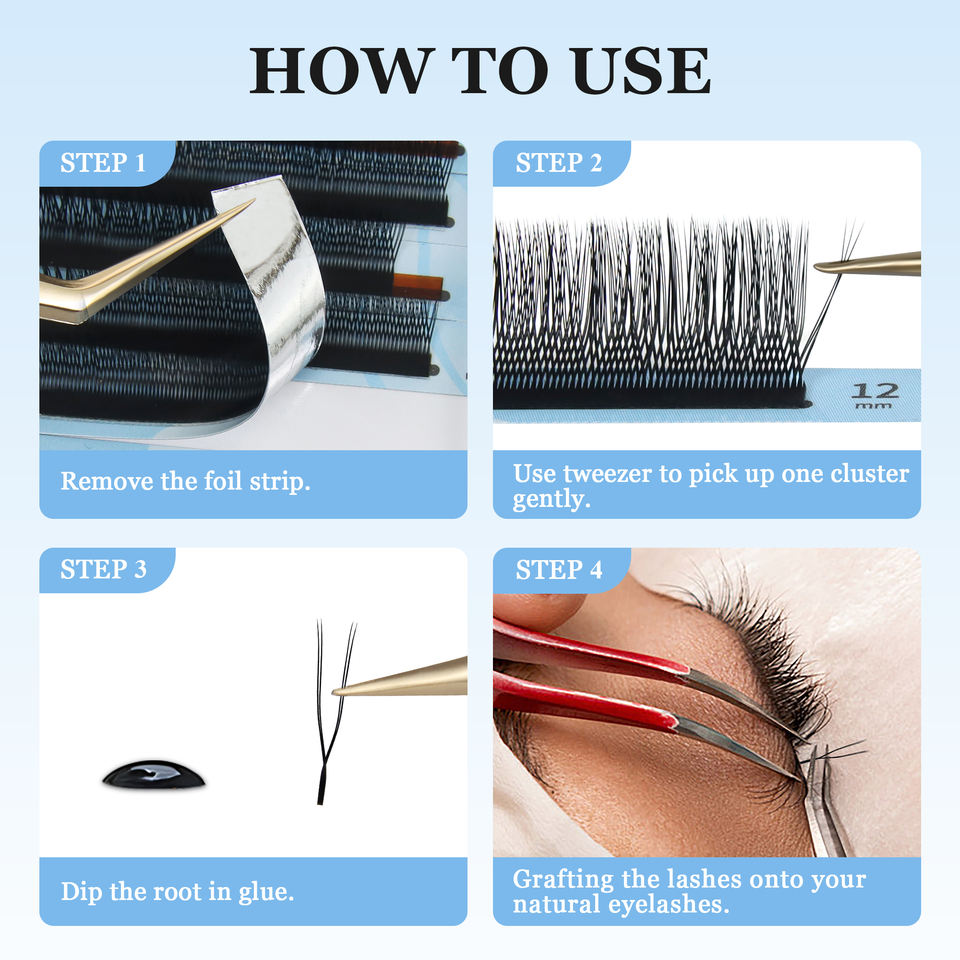 HOW TO USE

STEP 1

Remove the foil strip.

STEP 2

12 mm

Use tweezer to pick up one cluster gently.

STEP 3

Dip the root in glue.

STEP 4

Grafting the lashes onto your natural eyelashes.