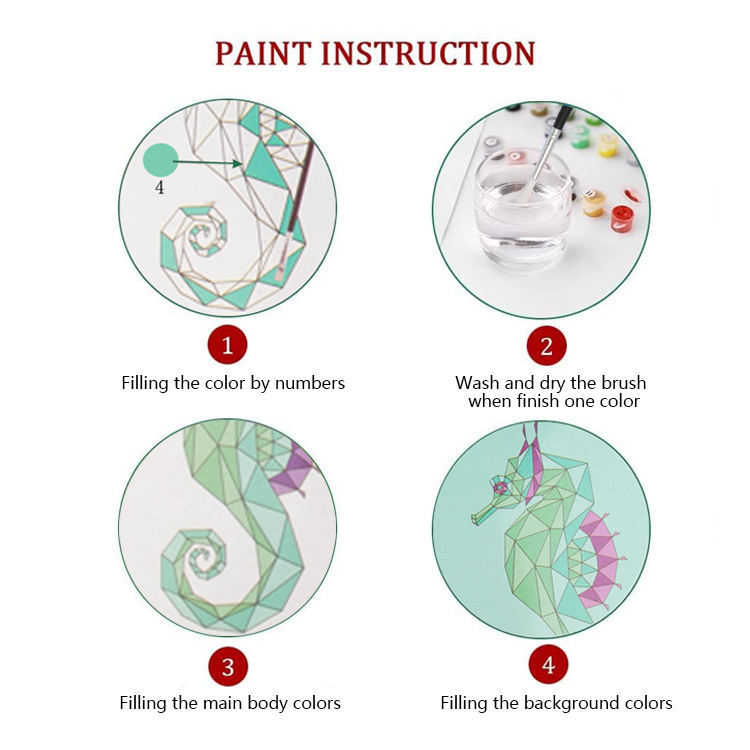 PAINT INSTRUCTION

4

1
Filling the color by numbers

2
Wash and dry the brush when finish one color

3
Filling the main body colors

4
Filling the background colors