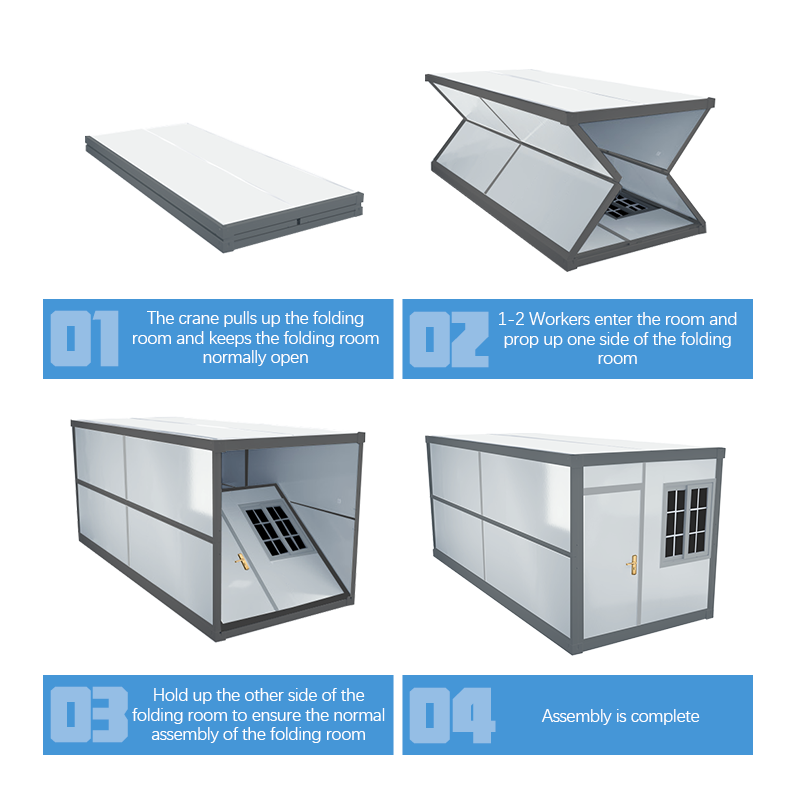 01 The crane pulls up the folding room and keeps the folding room normally open

02 1-2 Workers enter the room and prop up one side of the folding room

03 Hold up the other side of the folding room to ensure the normal assembly of the folding room

04 Assembly is complete