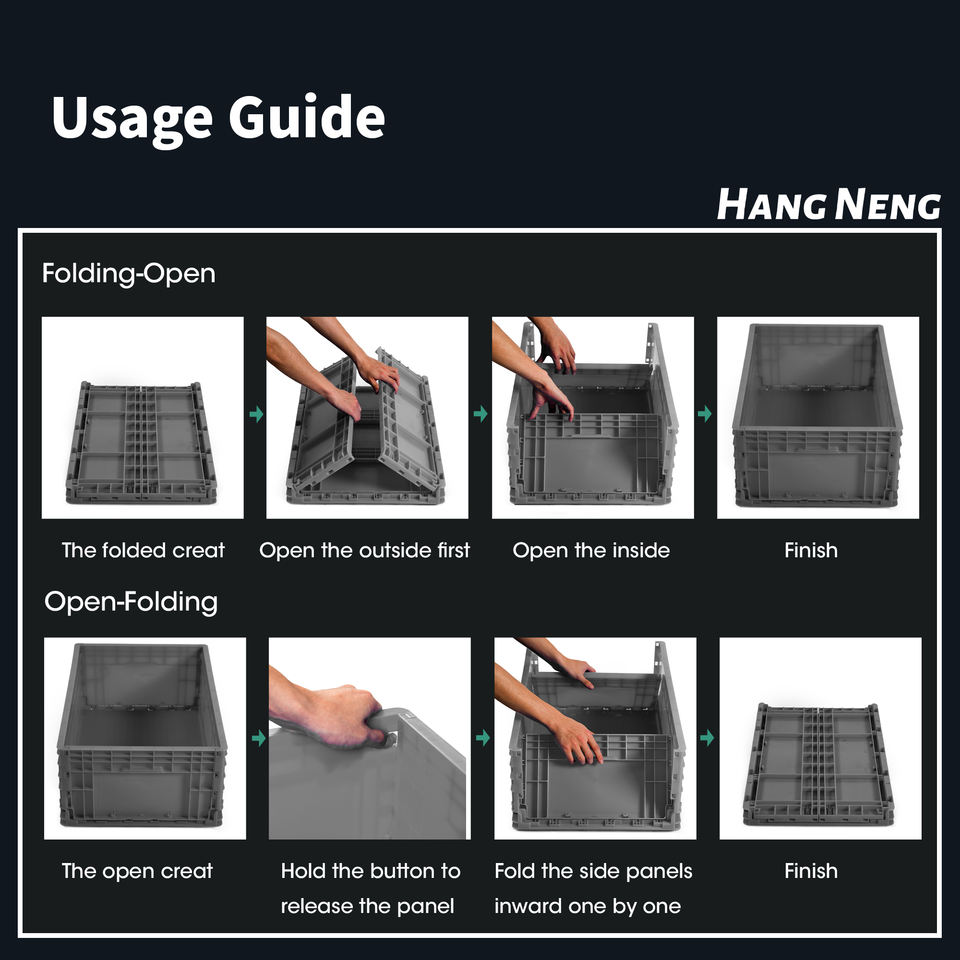 Usage Guide

HANG NENG

Folding-Open

The folded creat

Open the outside first

Open the inside

Finish

Open-Folding

The open creat

Hold the button to release the panel

Fold the side panels inward one by one

Finish