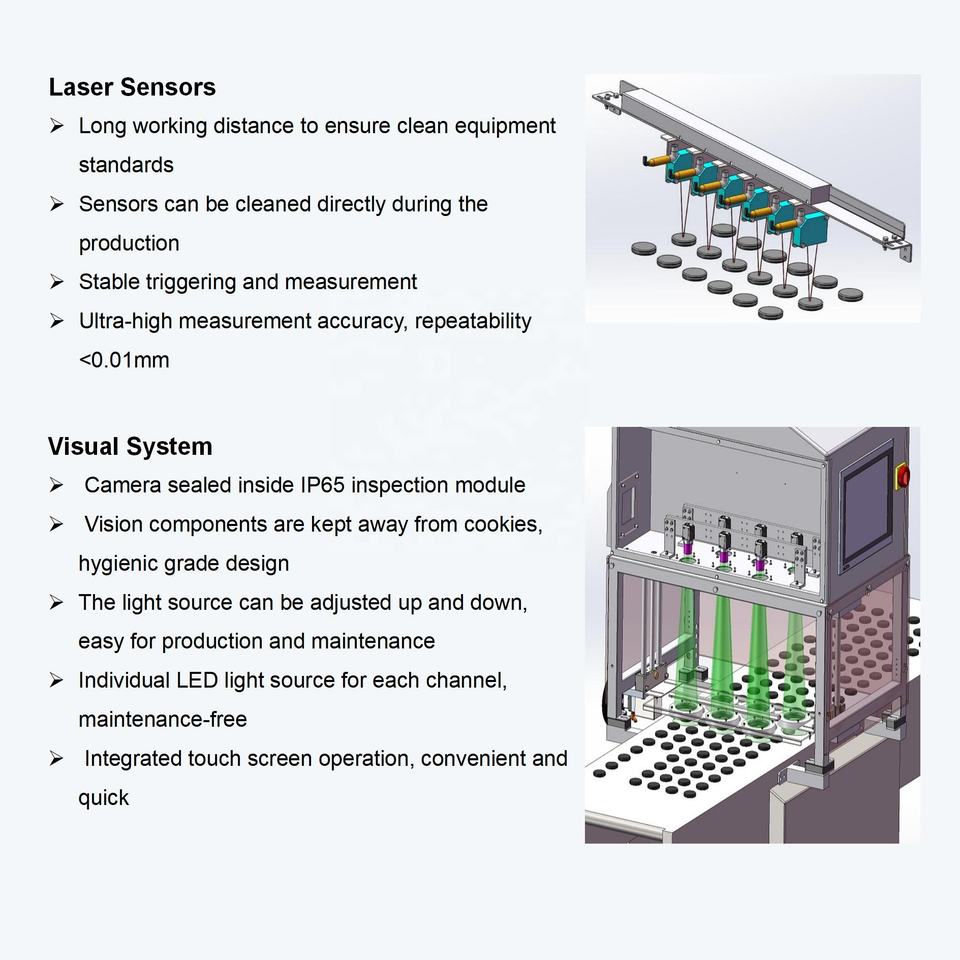 Laser Sensors

➢ Long working distance to ensure clean equipment standards

➢ Sensors can be cleaned directly during the production

➢ Stable triggering and measurement

➢ Ultra-high measurement accuracy, repeatability <0.01mm

Visual System

➢ Camera sealed inside IP65 inspection module

➢ Vision components are kept away from cookies, hygienic grade design

➢ The light source can be adjusted up and down, easy for production and maintenance

➢ Individual LED light source for each channel, maintenance-free

➢ Integrated touch screen operation, convenient and quick