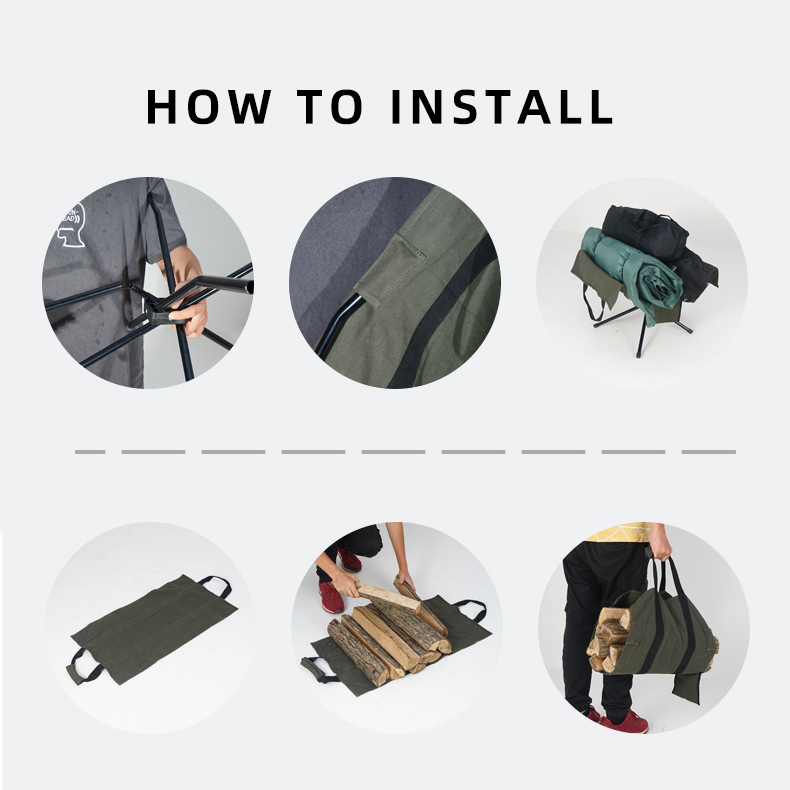 HOW TO INSTALL