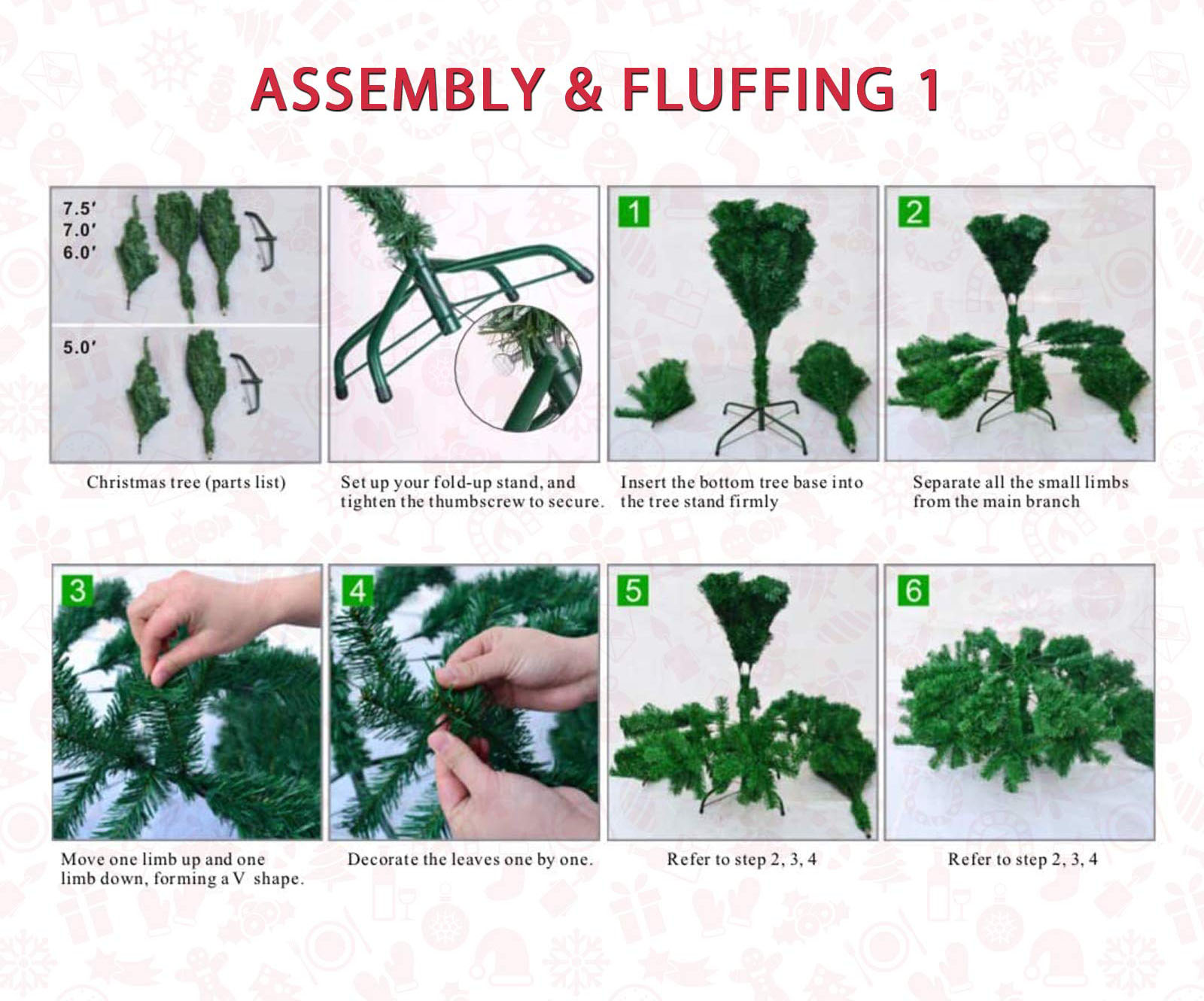 ASSEMBLY & FLUFFING 1

7.5′
7.0′
6.0′

5.0′

Christmas tree (parts list)

Set up your fold-up stand, and tighten the thumbscrew to secure.

1

Insert the bottom tree base into the tree stand firmly

2

Separate all the small limbs from the main branch

3

Move one limb up and one limb down, forming a V shape.

4

Decorate the leaves one by one.

5

Refer to step 2, 3, 4

6

Refer to step 2, 3, 4