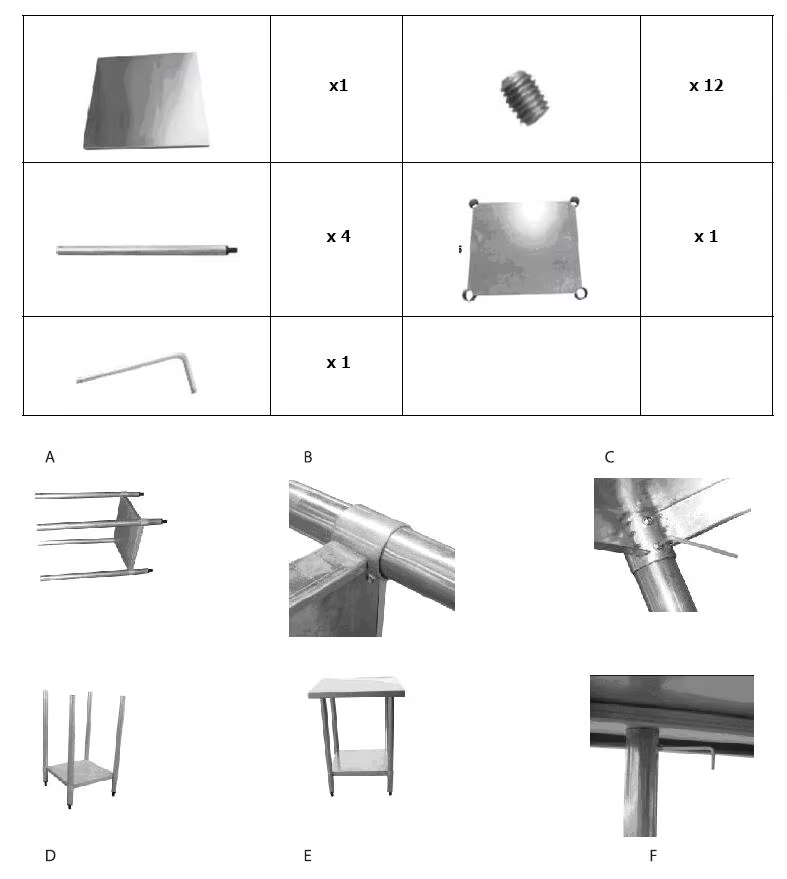 |  | x1 |  | x 12 |
|---|---|---|---|
|  | x 4 |  | x 1 |
|  | x 1 |  |  |

A

B

C

D

E

F