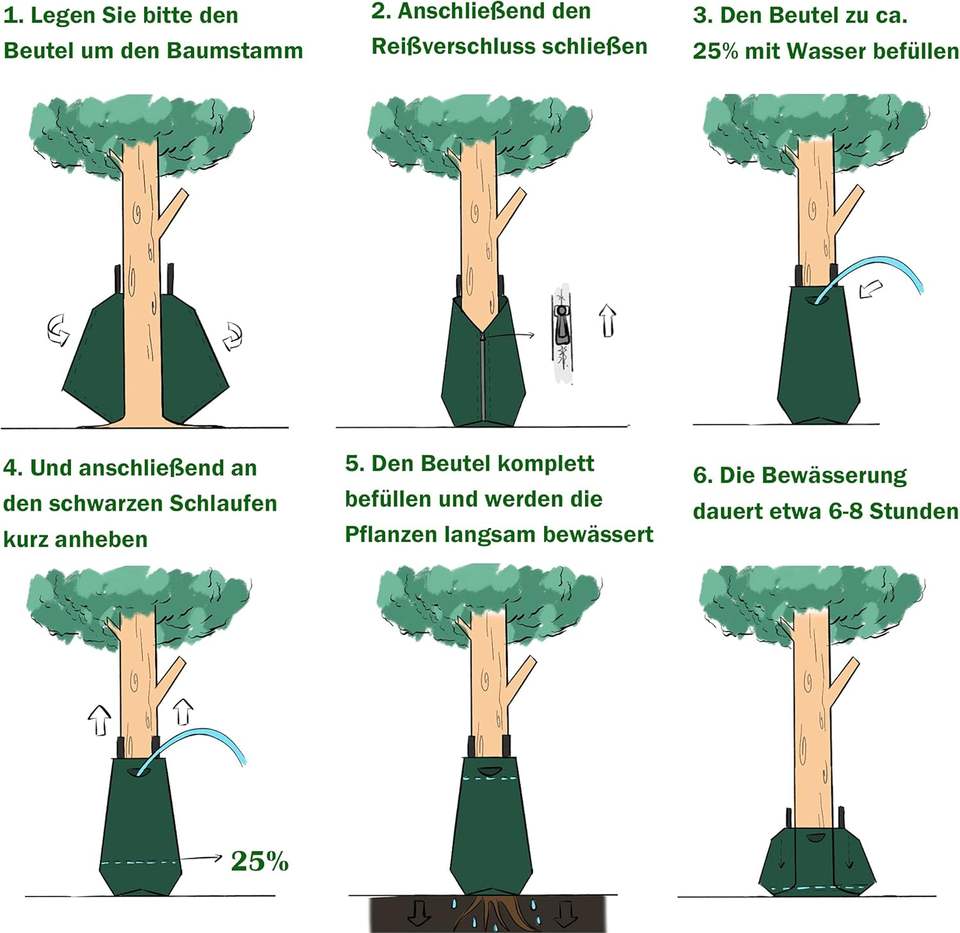 1. Legen Sie bitte den Beutel um den Baumstamm

2. Anschließend den Reißverschluss schließen

3. Den Beutel zu ca. 25% mit Wasser befüllen

4. Und anschließend an den schwarzen Schlaufen kurz anheben

25%

5. Den Beutel komplett befüllen und werden die Pflanzen langsam bewässert

6. Die Bewässerung dauert etwa 6-8 Stunden