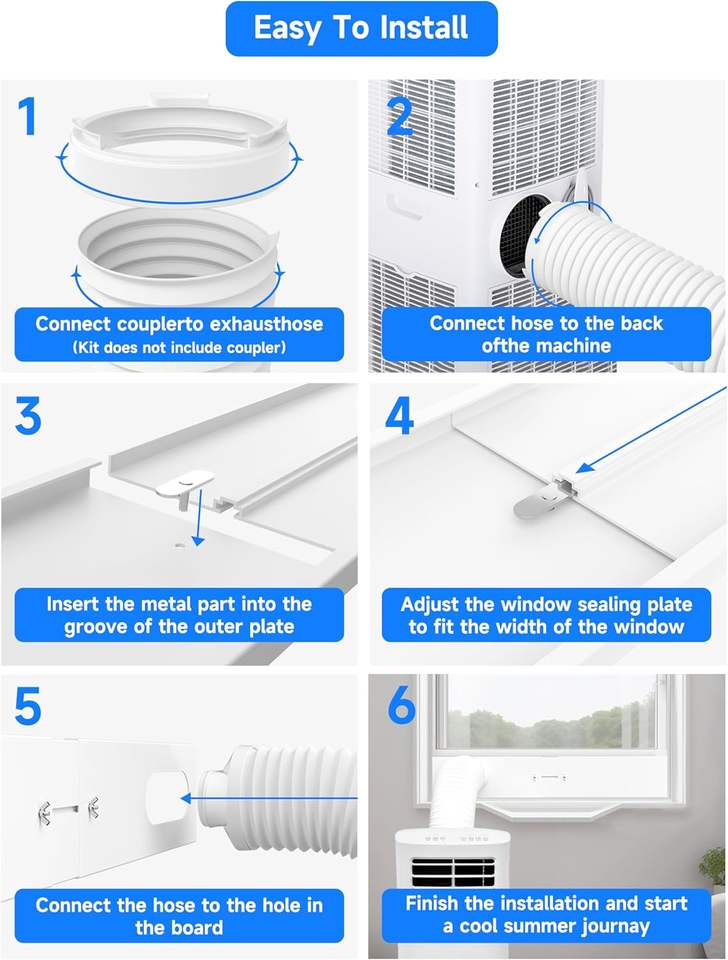 Easy To Install

1

Connect couplerto exhausthose
(Kit does not include coupler)

2

Connect hose to the back ofthe machine

3

Insert the metal part into the groove of the outer plate

4

Adjust the window sealing plate to fit the width of the window

5

Connect the hose to the hole in the board

6

Finish the installation and start a cool summer journay