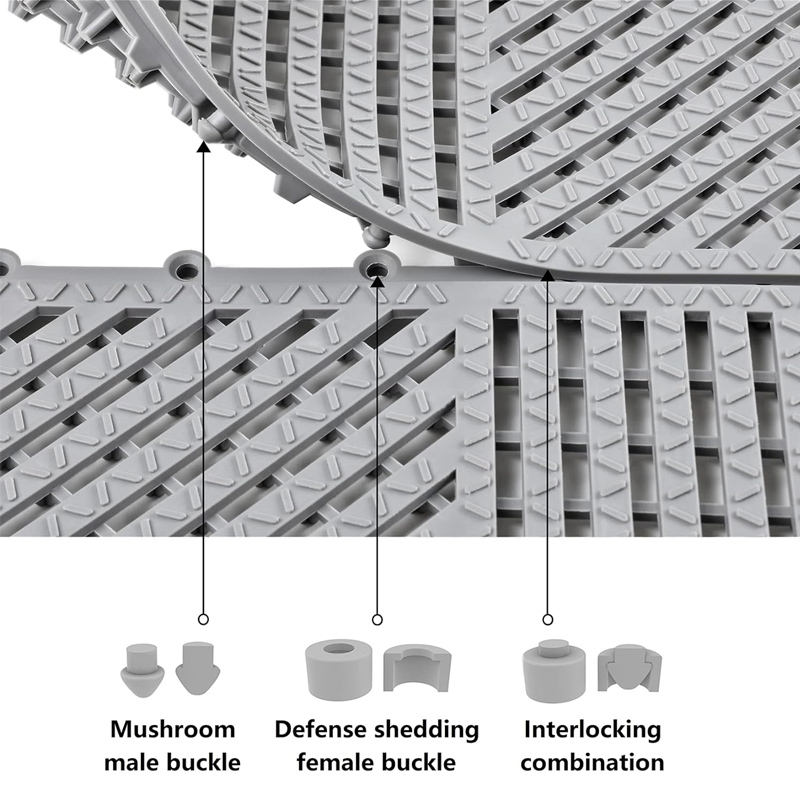 Mushroom male buckle

Defense shedding female buckle

Interlocking combination