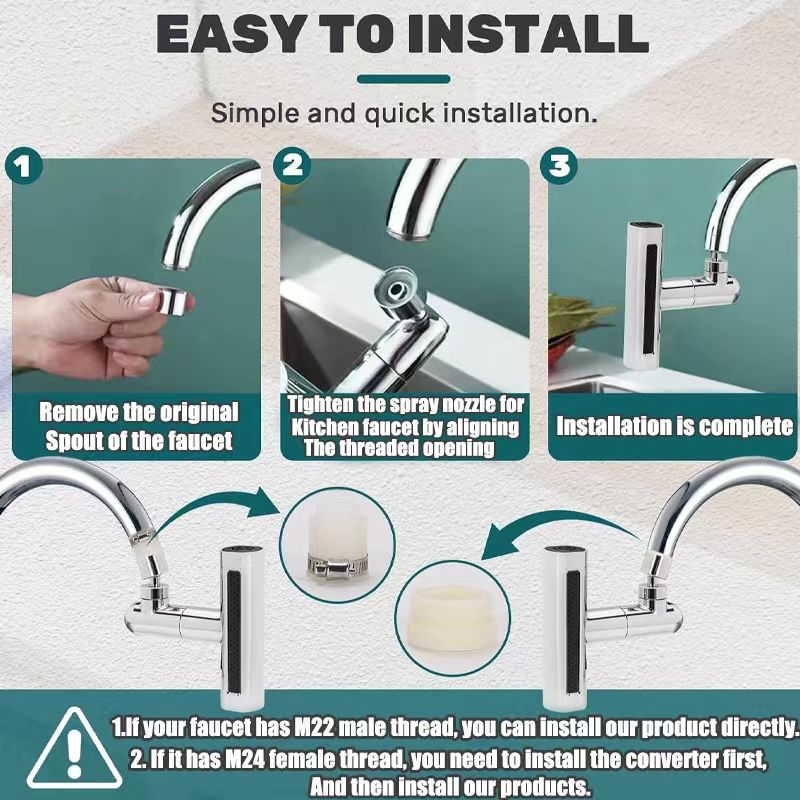 EASY TO INSTALL

Simple and quick installation.

1

Remove the original Spout of the faucet

2

Tighten the spray nozzle for Kitchen faucet by aligning The threaded opening

3

Installation is complete

1.If your faucet has M22 male thread, you can install our product directly.
2. If it has M24 female thread, you need to install the converter first, And then install our products.