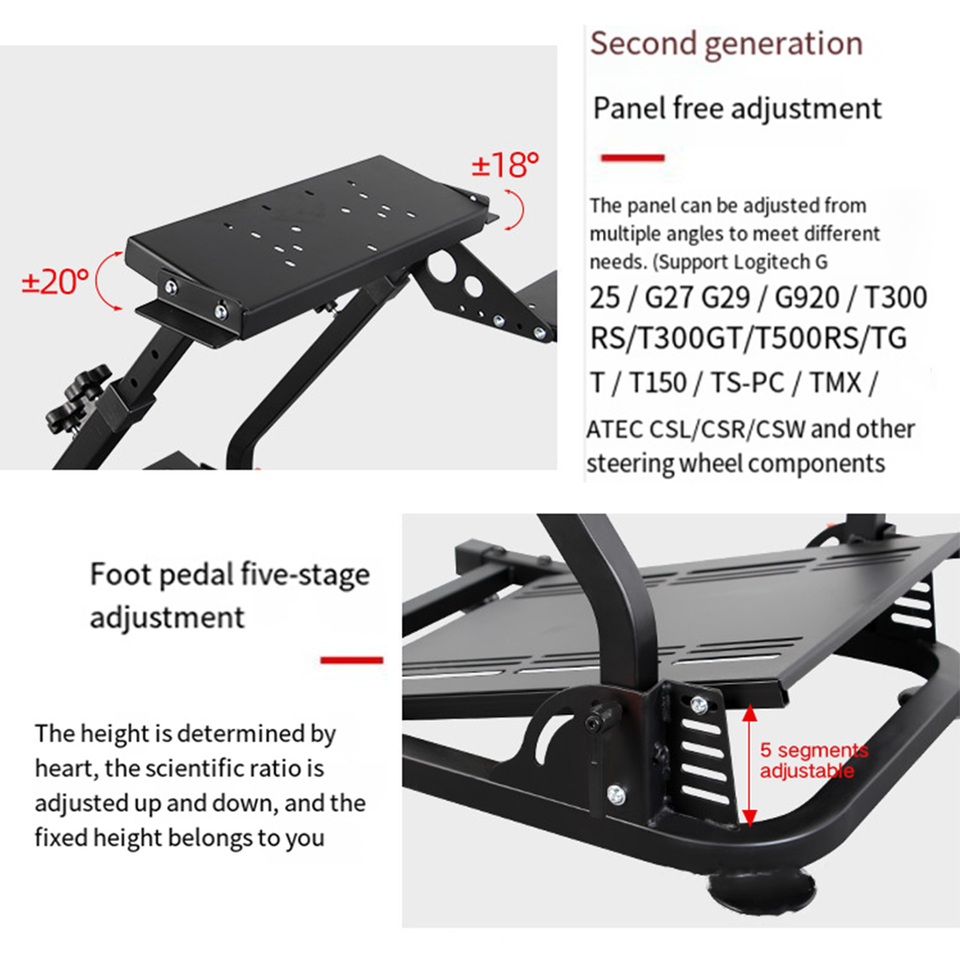 ±18°

±20°

Second generation

Panel free adjustment

The panel can be adjusted from multiple angles to meet different needs. (Support Logitech G 25 / G27 G29 / G920 / T300 RS/T300GT/T500RS/TG T / T150 / TS-PC / TMX / ATEC CSL/CSR/CSW and other steering wheel components

Foot pedal five-stage adjustment

The height is determined by heart, the scientific ratio is adjusted up and down, and the fixed height belongs to you

5 segments adjustable