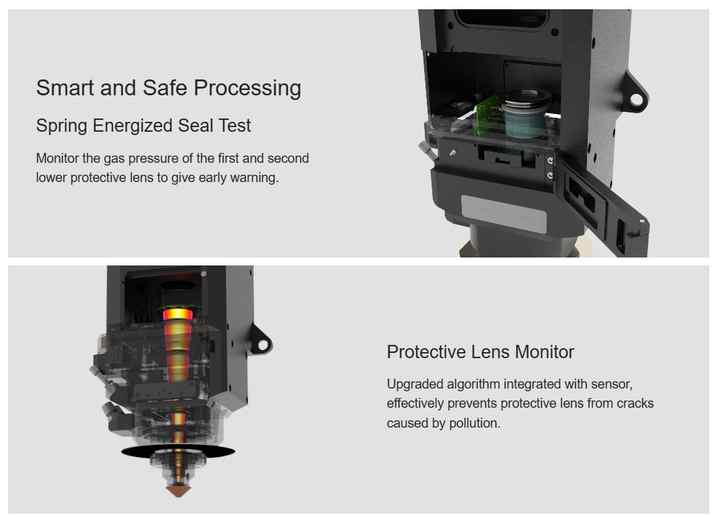 Smart and Safe Processing

Spring Energized Seal Test

Monitor the gas pressure of the first and second lower protective lens to give early warning.

Protective Lens Monitor

Upgraded algorithm integrated with sensor, effectively prevents protective lens from cracks caused by pollution.