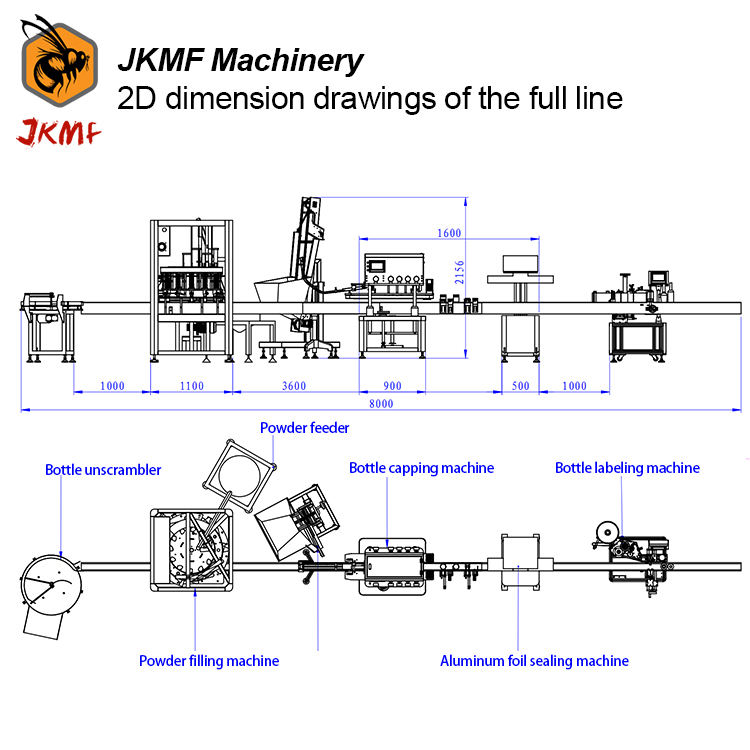 JKMF

JKMF Machinery
2D dimension drawings of the full line

1600
2156
1000
1100
3600
900
500
1000
8000

Powder feeder
Bottle unscrambler
Bottle capping machine
Bottle labeling machine
Powder filling machine
Aluminum foil sealing machine