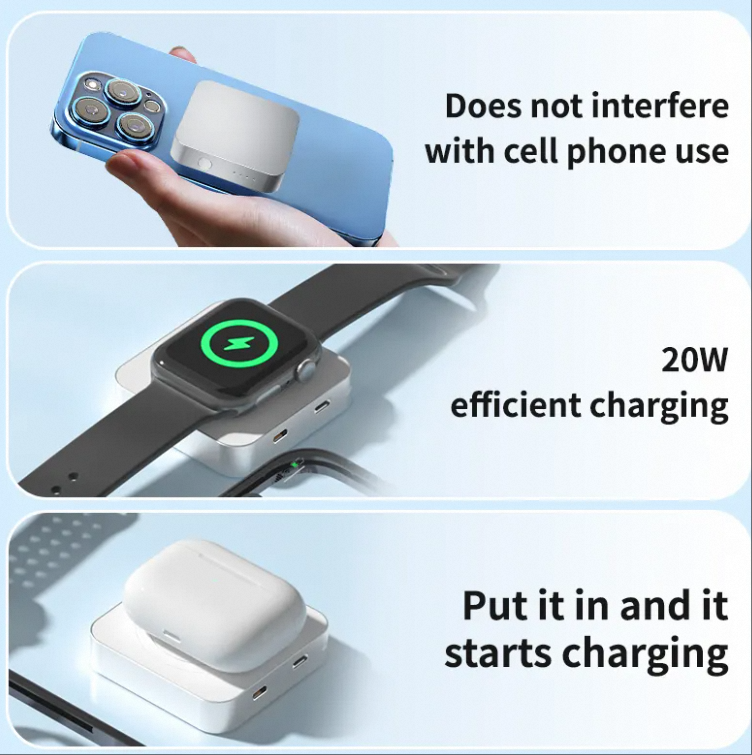 Does not interfere with cell phone use

20W
efficient charging

Put it in and it starts charging