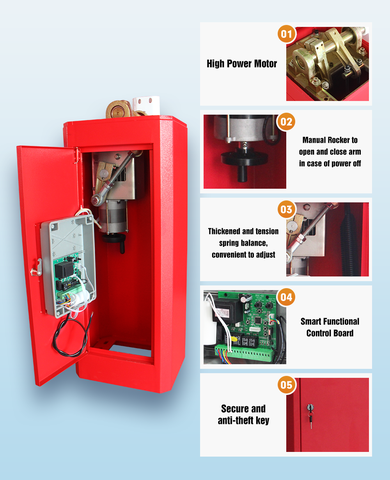 01

High Power Motor

02

Manual Rocker to open and close arm in case of power off

03

Thickened and tension spring balance, convenient to adjust

04

Smart Functional Control Board

05

Secure and anti-theft key