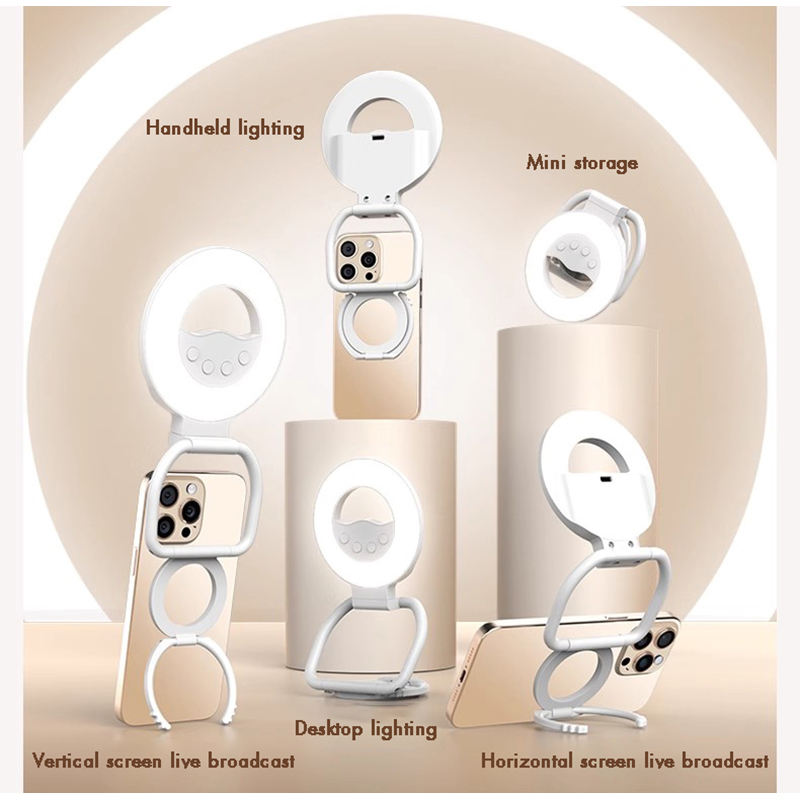 Handheld lighting

Mini storage

Desktop lighting

Vertical screen live broadcast

Horizontal screen live broadcast