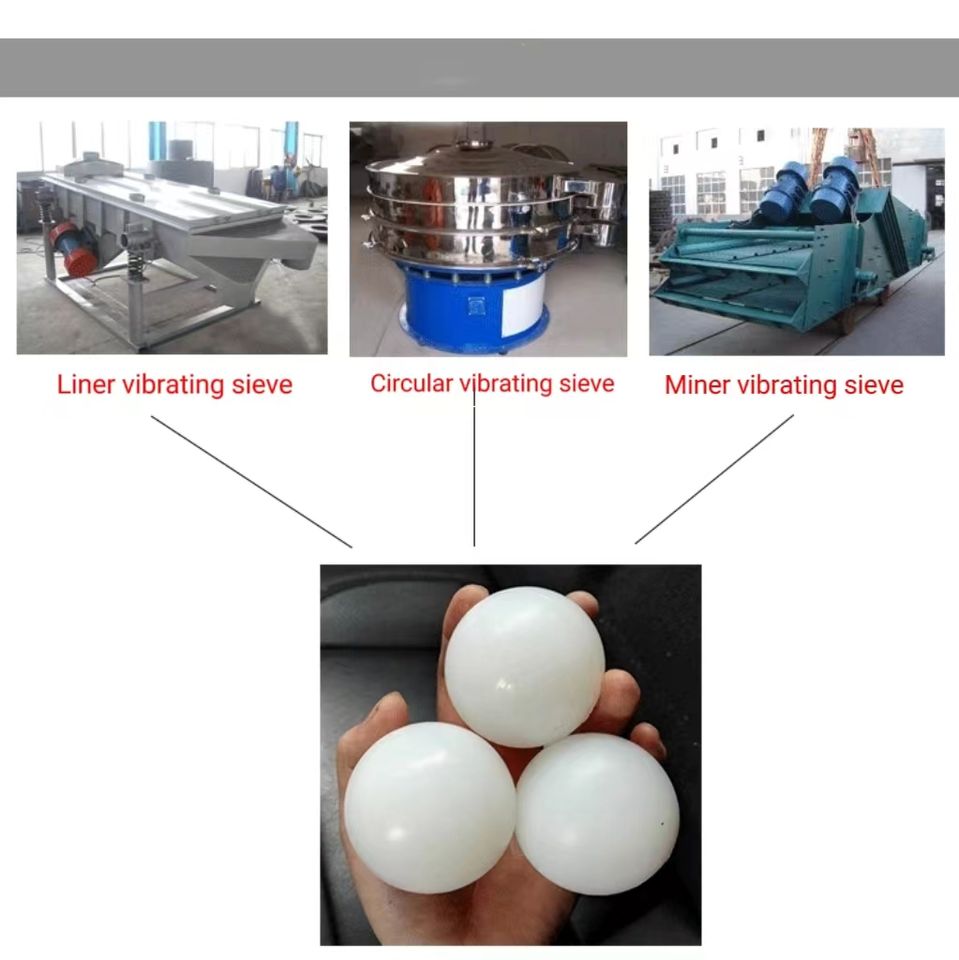 Liner vibrating sieve

Circular vibrating sieve

Miner vibrating sieve