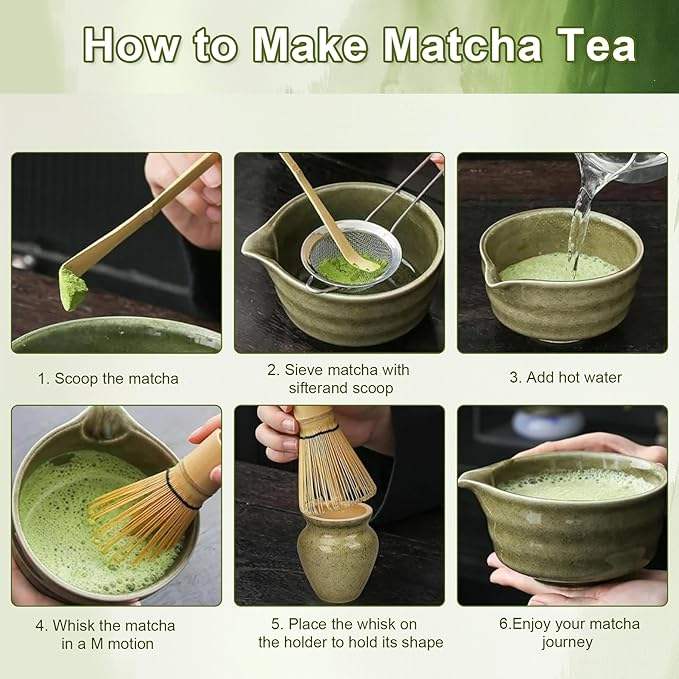 How to Make Matcha Tea

1. Scoop the matcha

2. Sieve matcha with sifterand scoop

3. Add hot water

4. Whisk the matcha in a M motion

5. Place the whisk on the holder to hold its shape

6.Enjoy your matcha journey