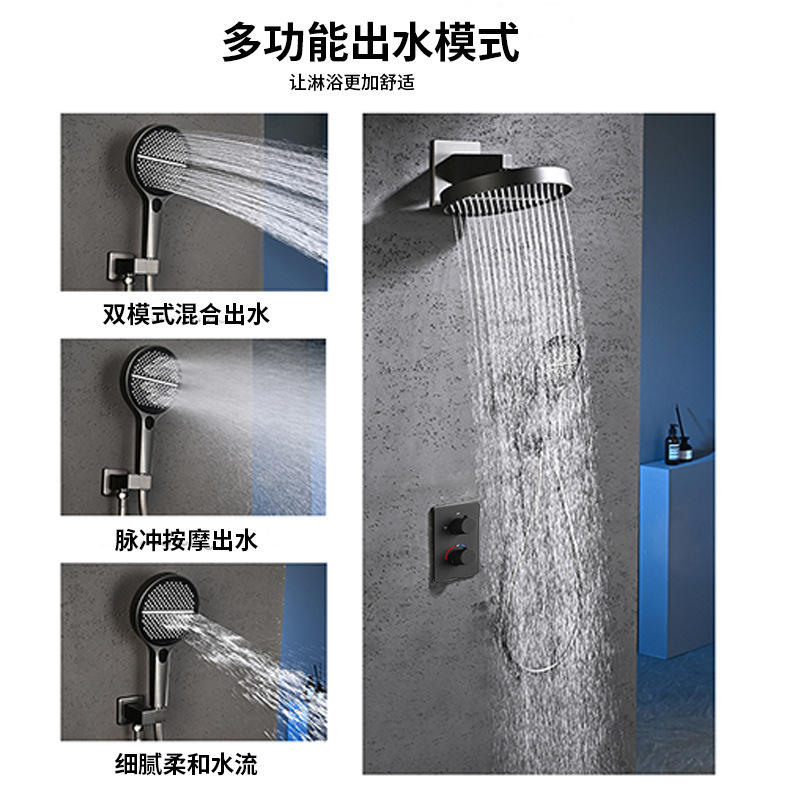 多功能出水模式
让淋浴更加舒适

双模式混合出水

脉冲按摩出水

细腻柔和水流