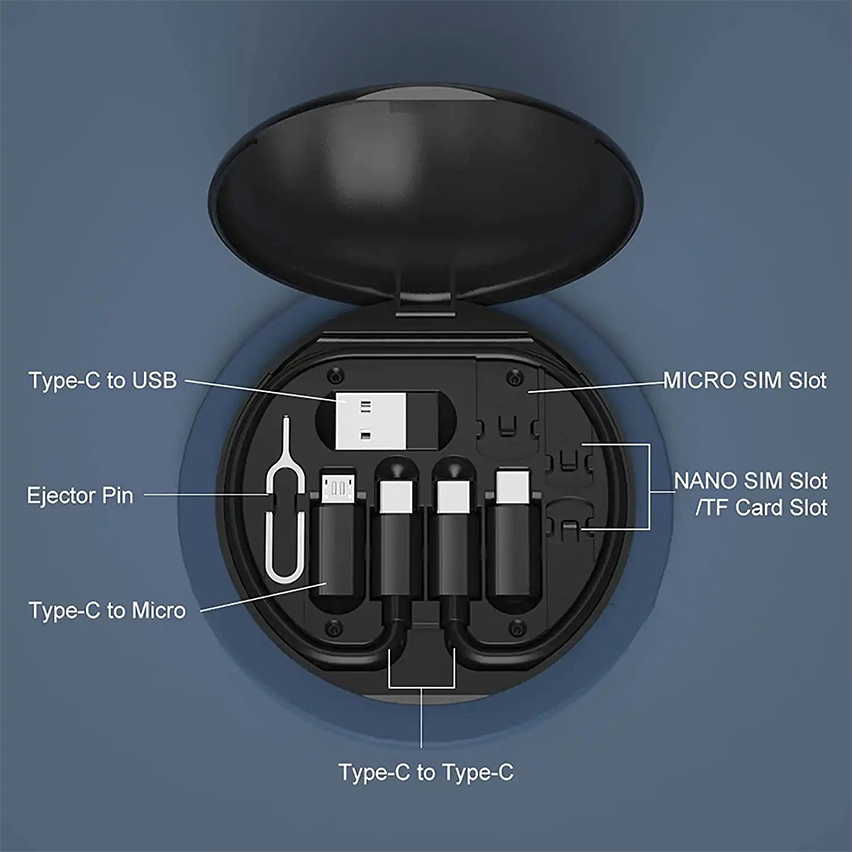 Type-C to USB

MICRO SIM Slot

Ejector Pin

NANO SIM Slot /TF Card Slot

Type-C to Micro

Type-C to Type-C