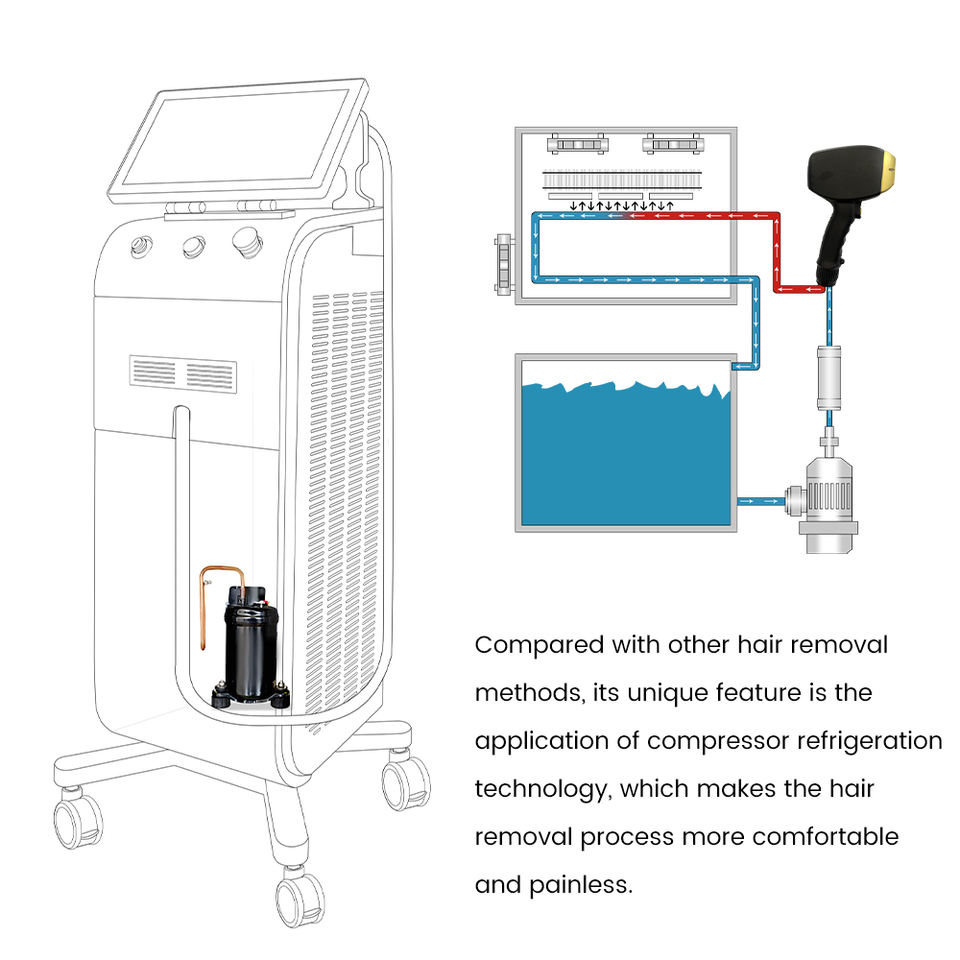 Compared with other hair removal methods, its unique feature is the application of compressor refrigeration technology, which makes the hair removal process more comfortable and painless.