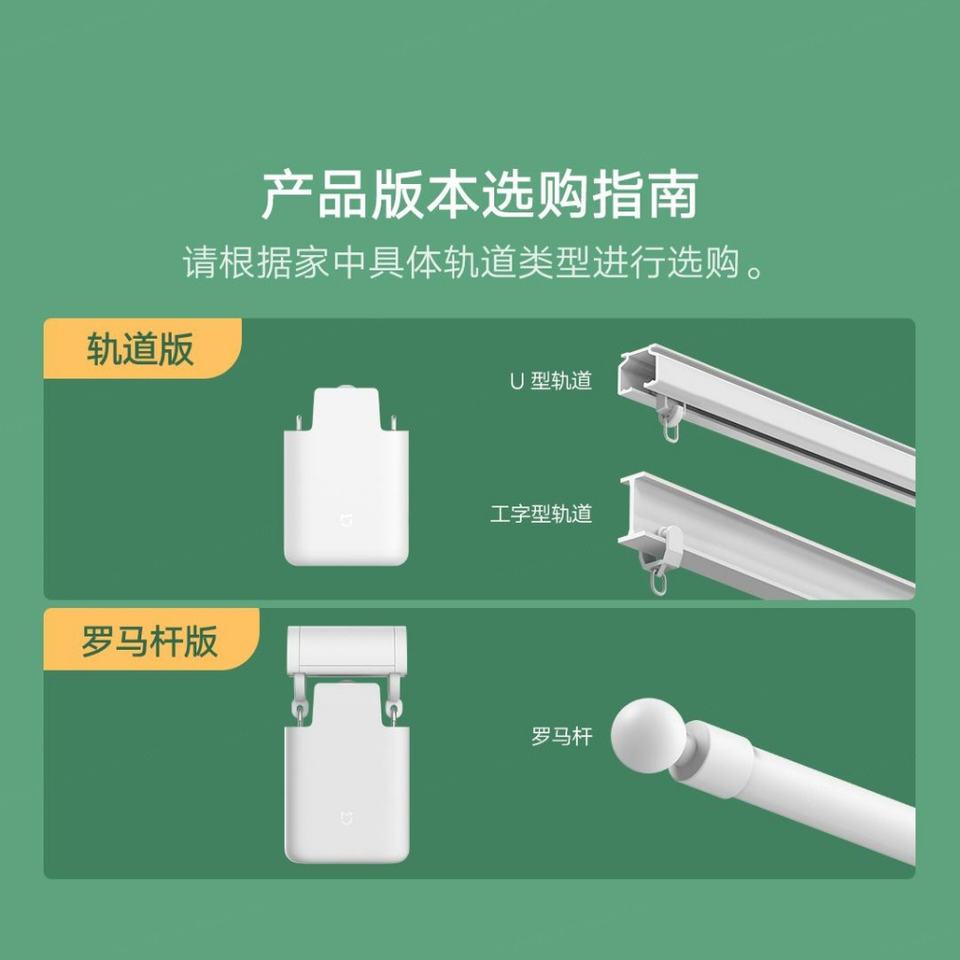 产品版本选购指南

请根据家中具体轨道类型进行选购。

轨道版

U 型轨道

工字型轨道

罗马杆版

罗马杆