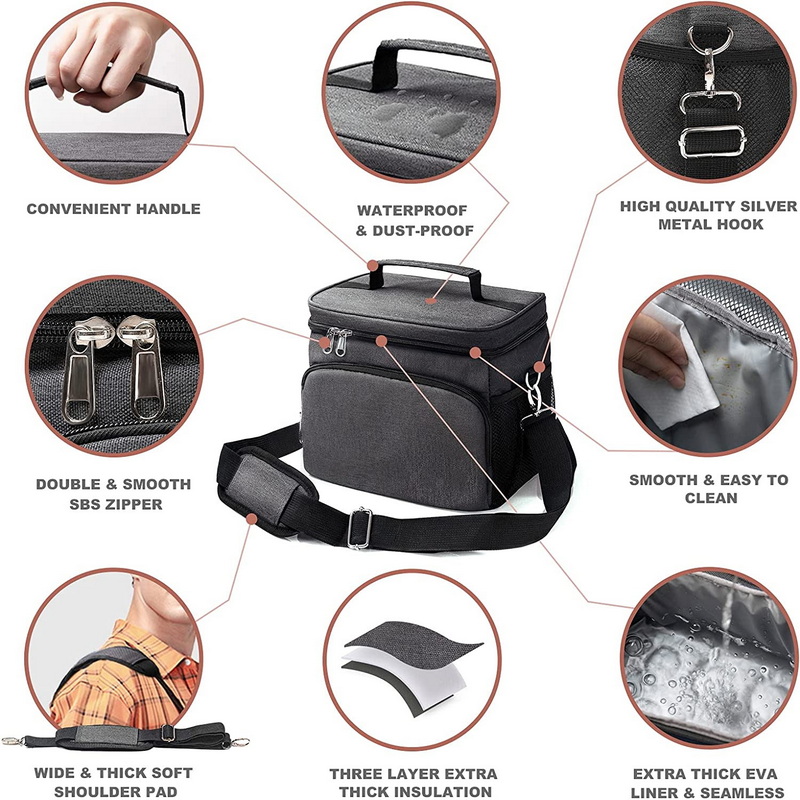 CONVENIENT HANDLE

WATERPROOF & DUST-PROOF

HIGH QUALITY SILVER METAL HOOK

DOUBLE & SMOOTH SBS ZIPPER

SMOOTH & EASY TO CLEAN

WIDE & THICK SOFT SHOULDER PAD

THREE LAYER EXTRA THICK INSULATION

EXTRA THICK EVA LINER & SEAMLESS