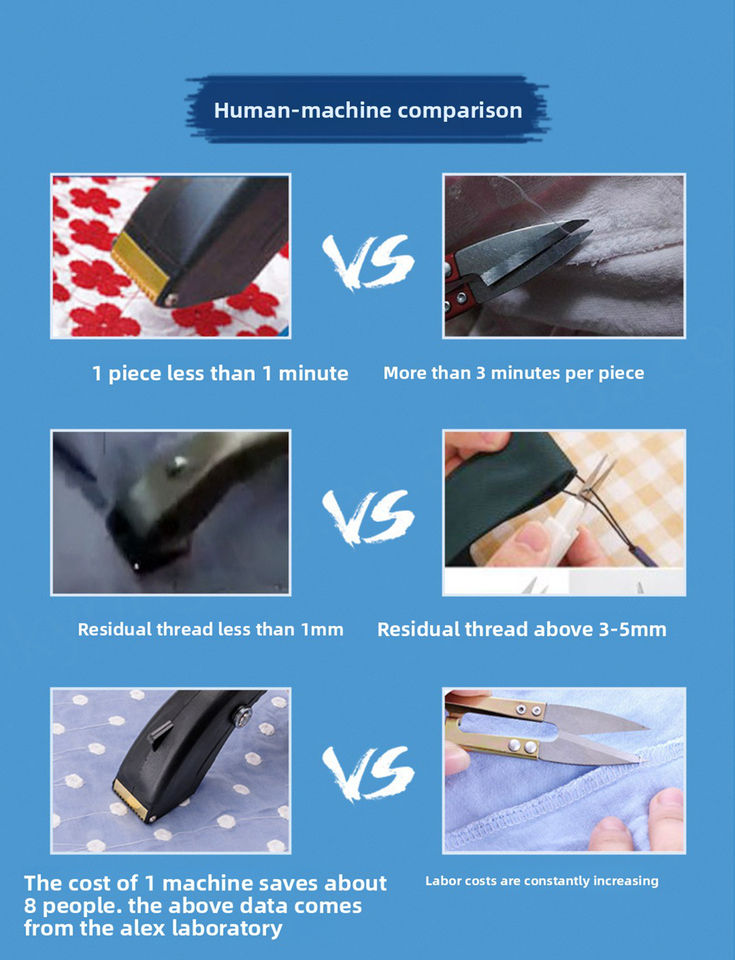 Human-machine comparison

VS

1 piece less than 1 minute

More than 3 minutes per piece

VS

Residual thread less than 1mm

Residual thread above 3-5mm

VS

The cost of 1 machine saves about 8 people. the above data comes from the alex laboratory

Labor costs are constantly increasing