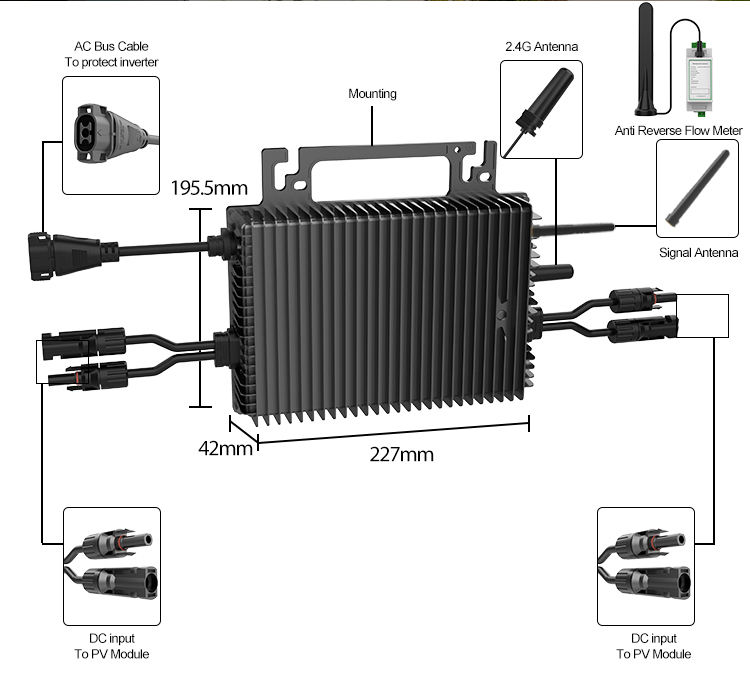 AC Bus Cable
To protect inverter

Mounting

2.4G Antenna

Anti Reverse Flow Meter

Signal Antenna

195.5mm

42mm

227mm

DC input
To PV Module

DC input
To PV Module