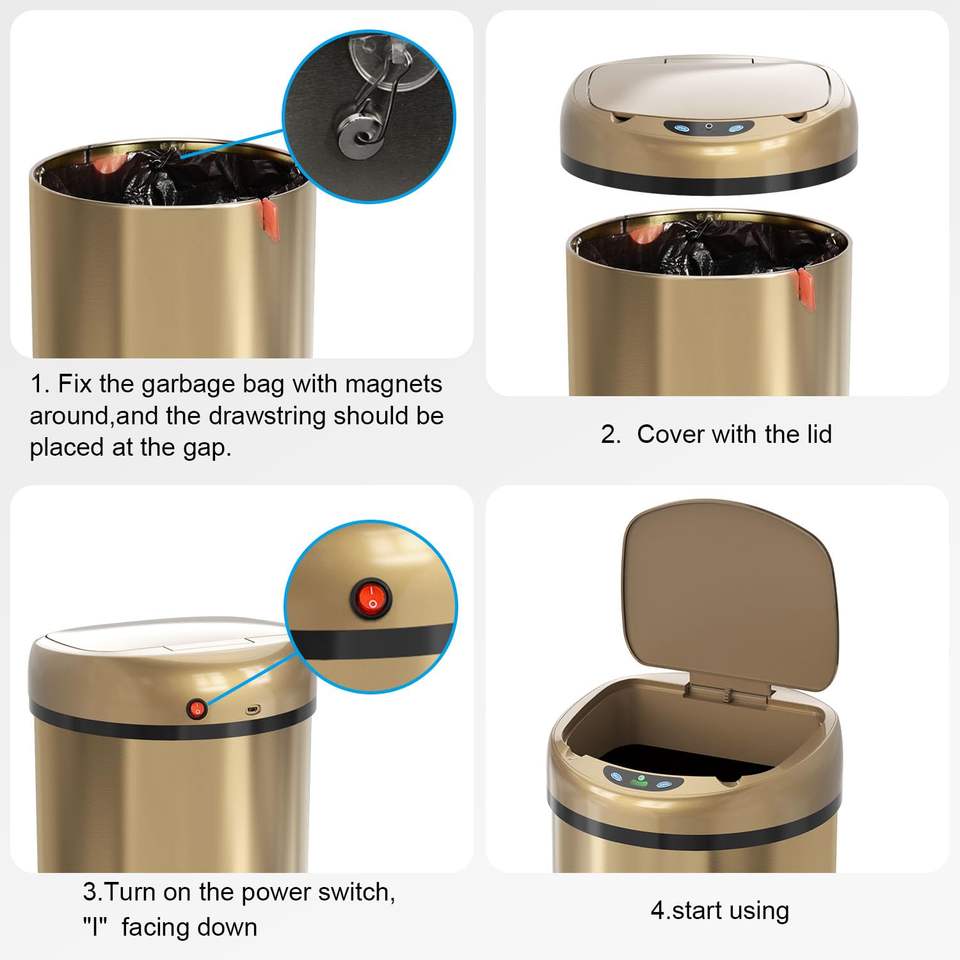 1. Fix the garbage bag with magnets around,and the drawstring should be placed at the gap.

2.  Cover with the lid

3.Turn on the power switch, "I"  facing down

4.start using