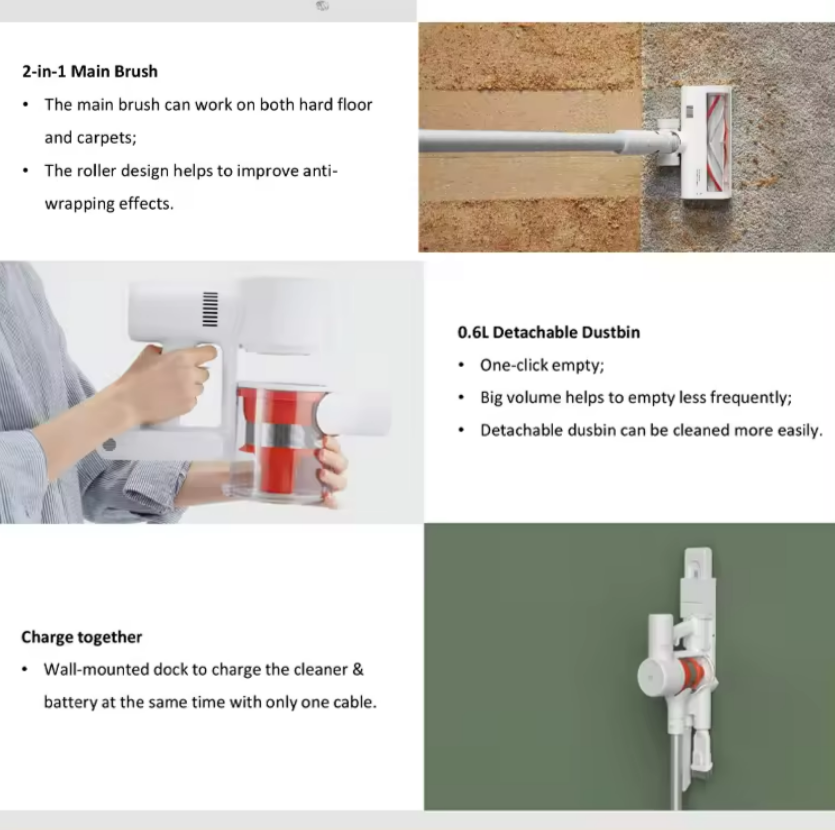 2-in-1 Main Brush

• The main brush can work on both hard floor and carpets;

• The roller design helps to improve anti-wrapping effects.

0.6L Detachable Dustbin

• One-click empty;

• Big volume helps to empty less frequently;

• Detachable dusbin can be cleaned more easily.

Charge together

• Wall-mounted dock to charge the cleaner & battery at the same time with only one cable.