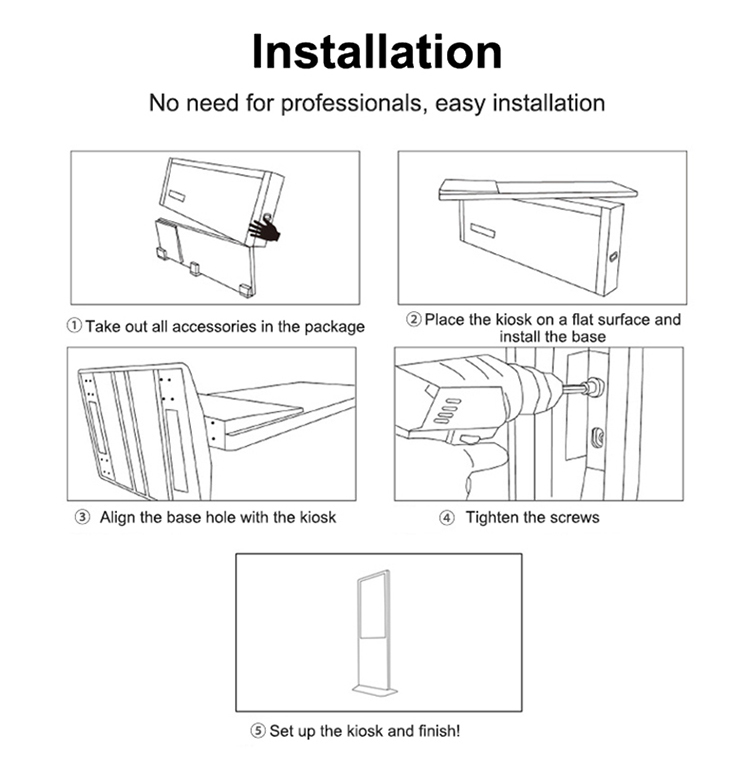 Installation

No need for professionals, easy installation

① Take out all accessories in the package

② Place the kiosk on a flat surface and install the base

③ Align the base hole with the kiosk

④ Tighten the screws

⑤ Set up the kiosk and finish!