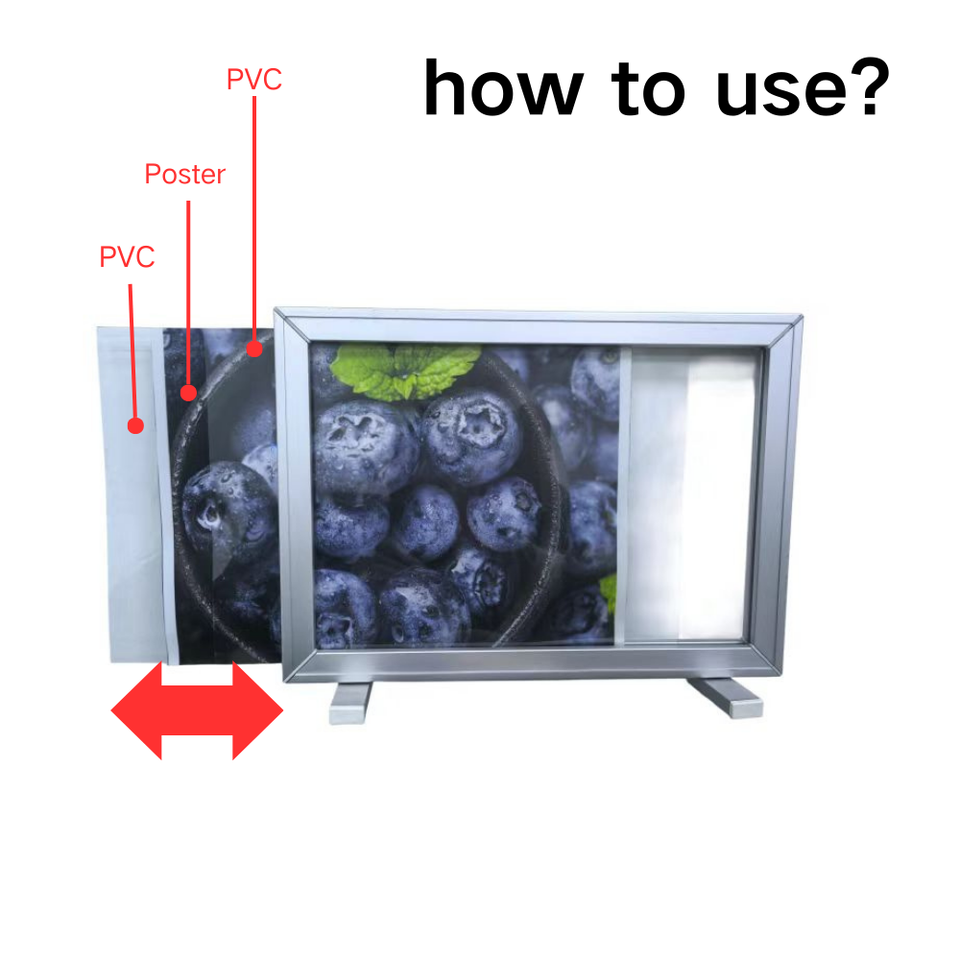 how to use?

PVC

Poster

PVC