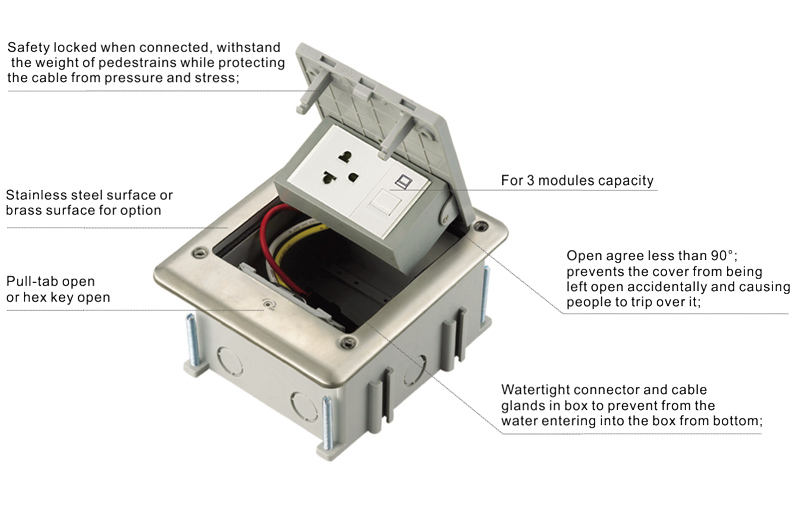 Safety locked when connected, withstand the weight of pedestrains while protecting the cable from pressure and stress;

Stainless steel surface or brass surface for option

Pull-tab open or hex key open

For 3 modules capacity

Open agree less than 90°; prevents the cover from being left open accidentally and causing people to trip over it;

Watertight connector and cable glands in box to prevent from the water entering into the box from bottom;