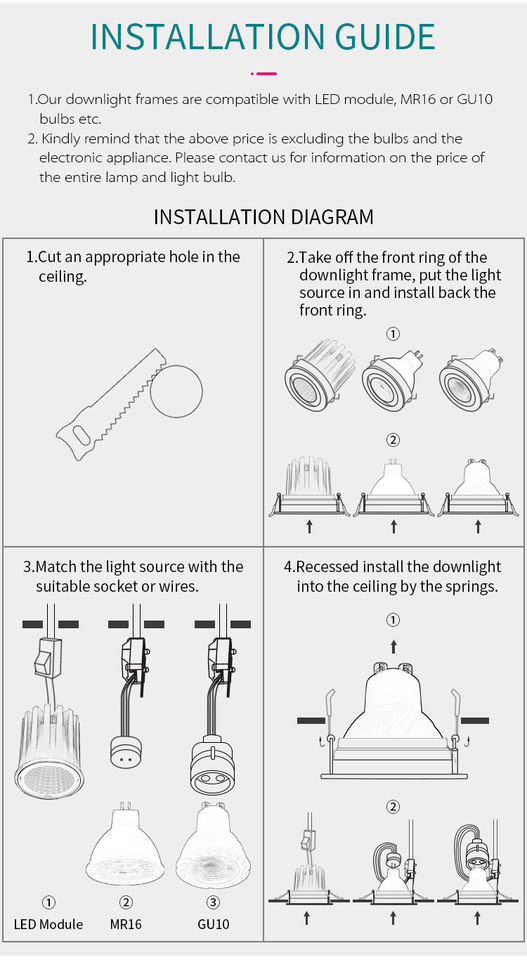 INSTALLATION GUIDE

1.Our downlight frames are compatible with LED module, MR16 or GU10 bulbs etc.
2. Kindly remind that the above price is excluding the bulbs and the electronic appliance. Please contact us for information on the price of the entire lamp and light bulb.

INSTALLATION DIAGRAM

1.Cut an appropriate hole in the ceiling.

2.Take off the front ring of the downlight frame, put the light source in and install back the front ring.

①

②

3.Match the light source with the suitable socket or wires.

① LED Module
② MR16
③ GU10

4.Recessed install the downlight into the ceiling by the springs.

①

②