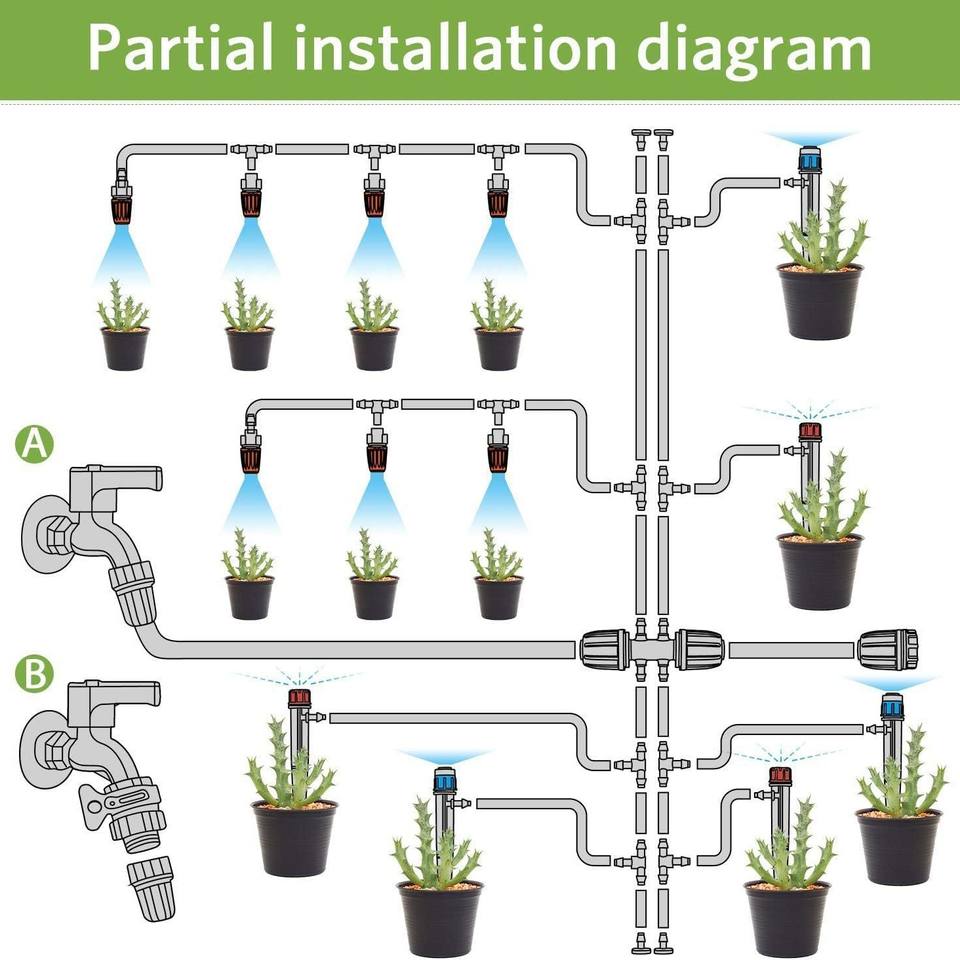 Partial installation diagram

A

B